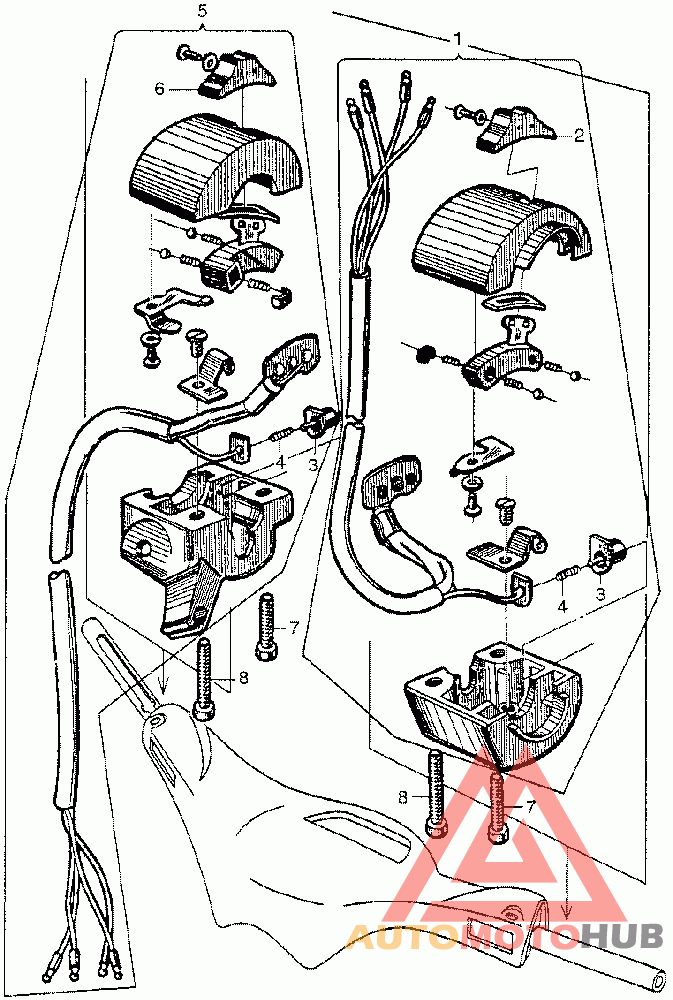 5
1
6
2
4
3
4
3
7
8
8
7
AUTOMOTOHUB