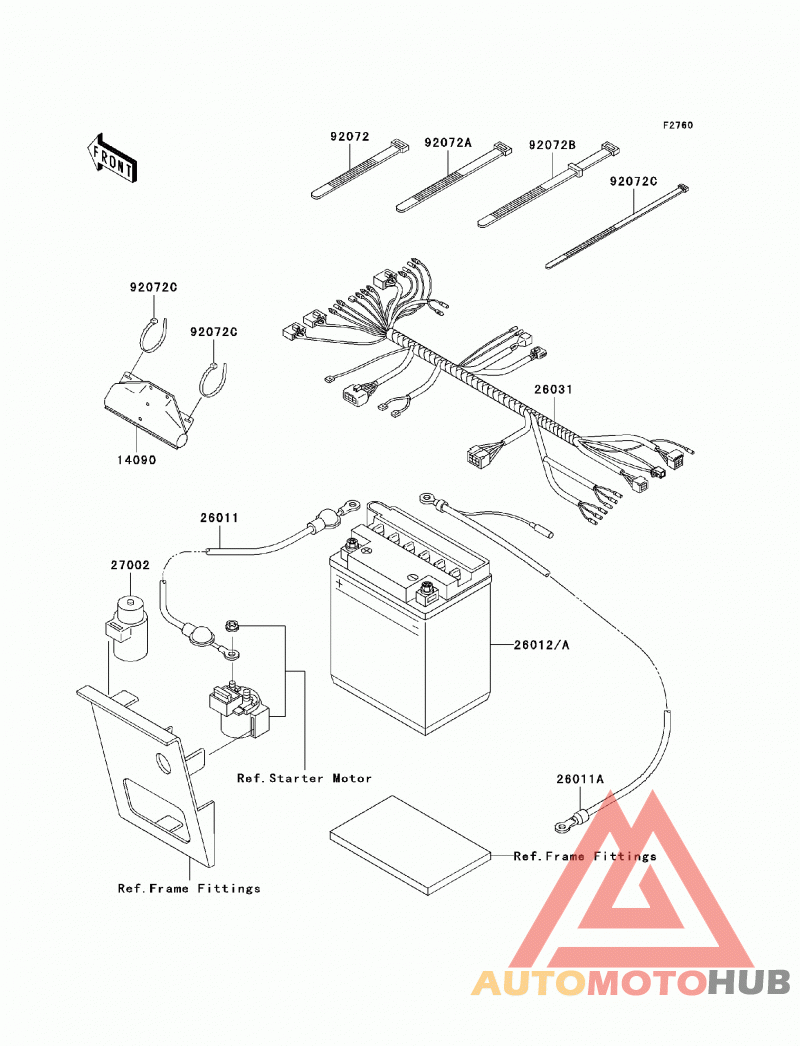 F2760

FRONT

92072

92072A

92072B

92072C

92072C

92072C

14090

26031

26011

27002

26012/A

Ref.Starter Motor

26011A

Ref.Frame Fittings

Ref.Frame Fittings

AUTOMOTOHUB