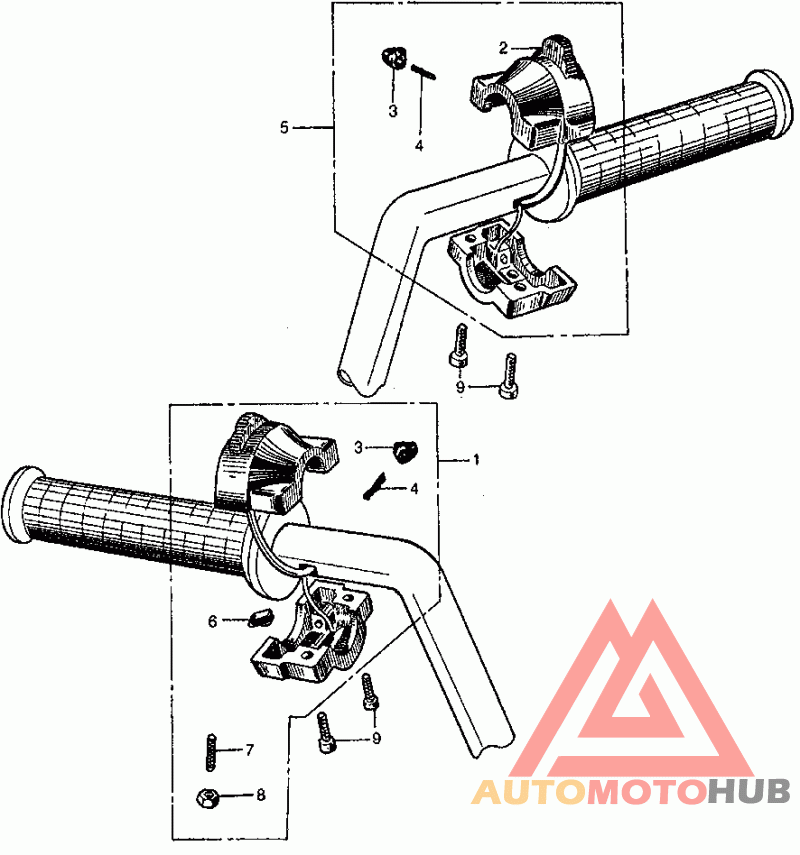 2
3
4
5
9
3
1
4
6
9
7
8
AUTOMOTOHUB