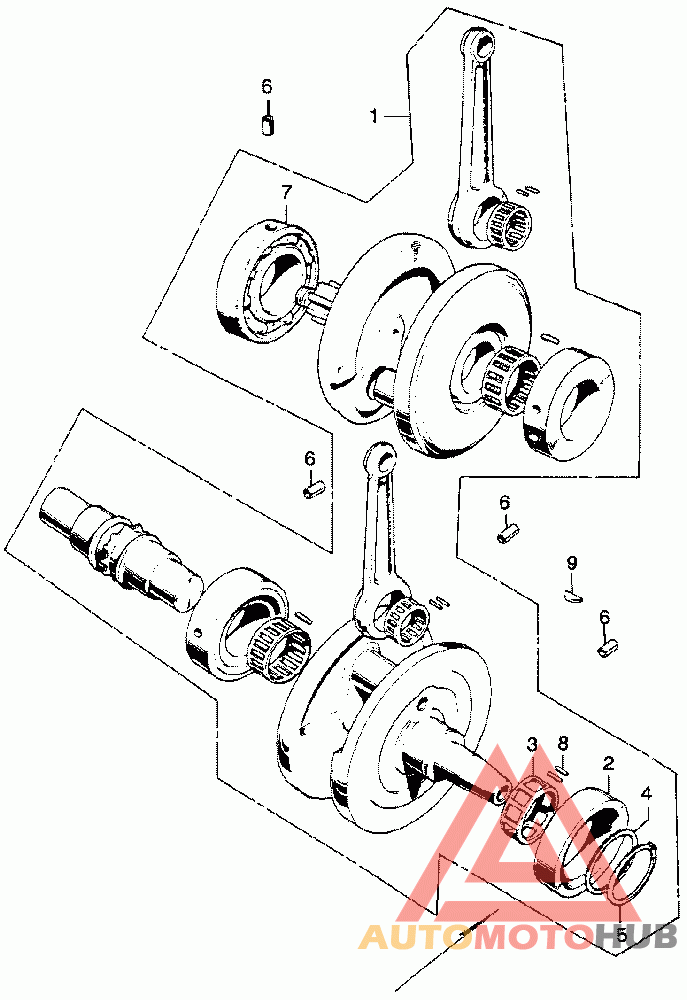 6
1
7
6
6
9
6
3
8
2
4
5
AUTOMOTOHUB