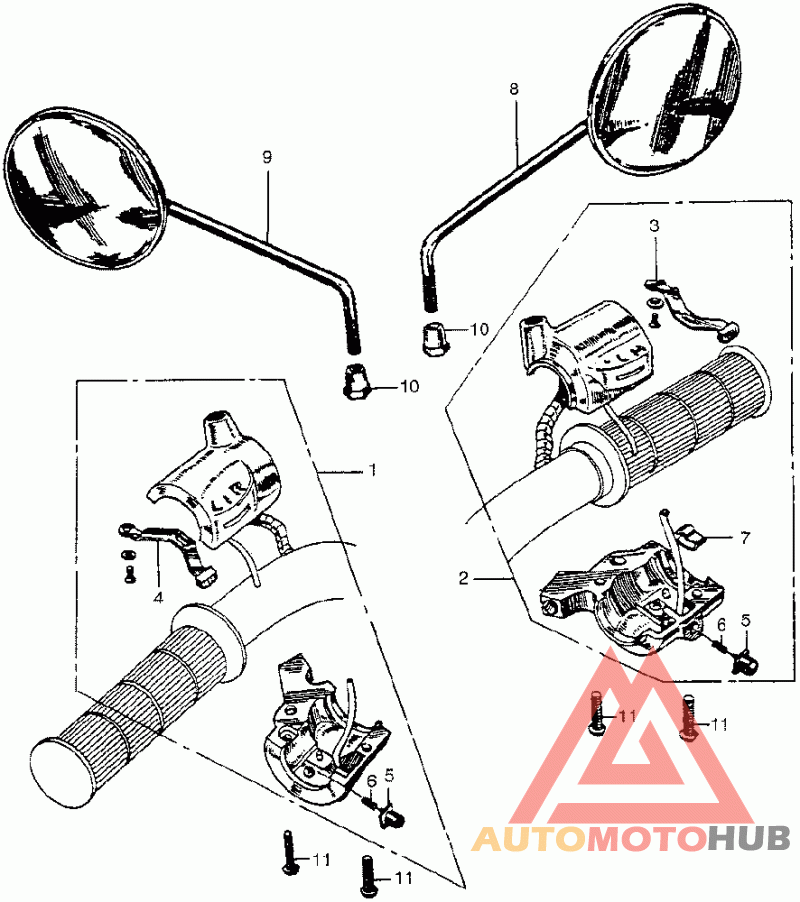 9
8
3
10
10
1
4
7
2
6
5
11
11
6
5
11
11
AUTOMOTOHUB