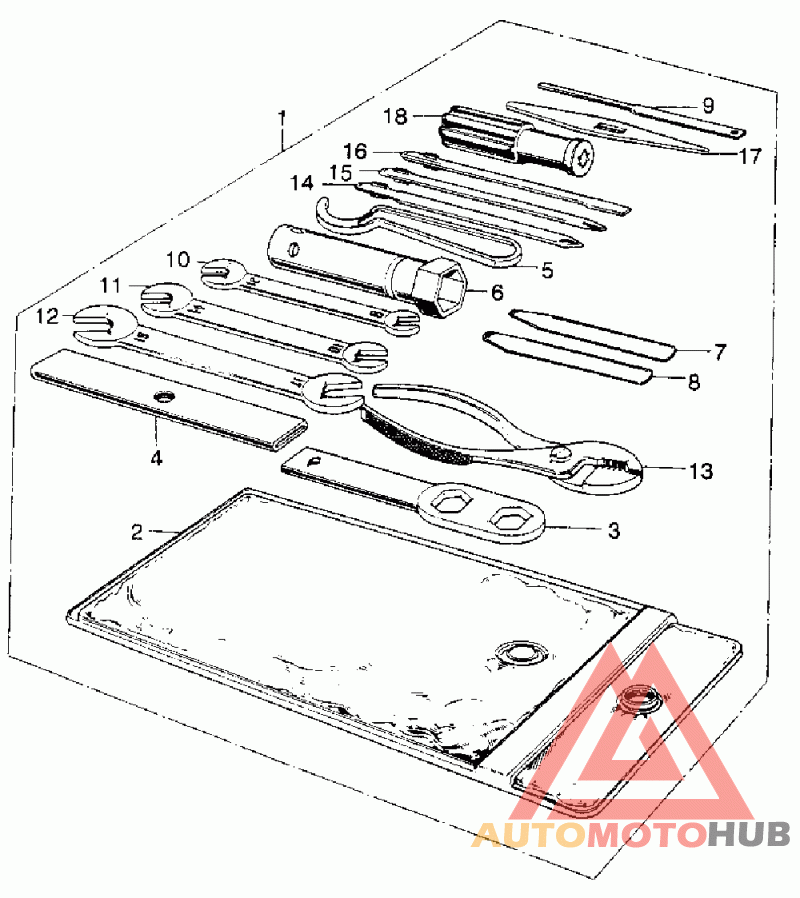 1
18
9
17
16
15
14
5
10
6
11
12
7
8
4
13
2
3
AUTOMOTOHUB