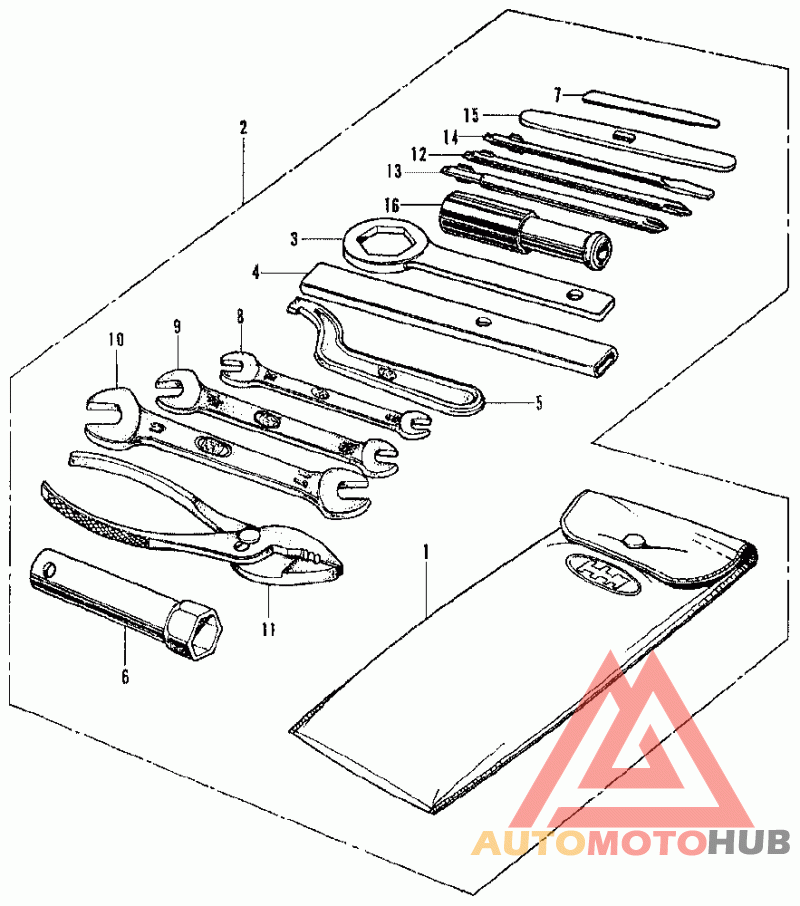 2
7
15
14
12
13
16
3
4
8
9
10
5
1
11
6
AUTOMOTOHUB