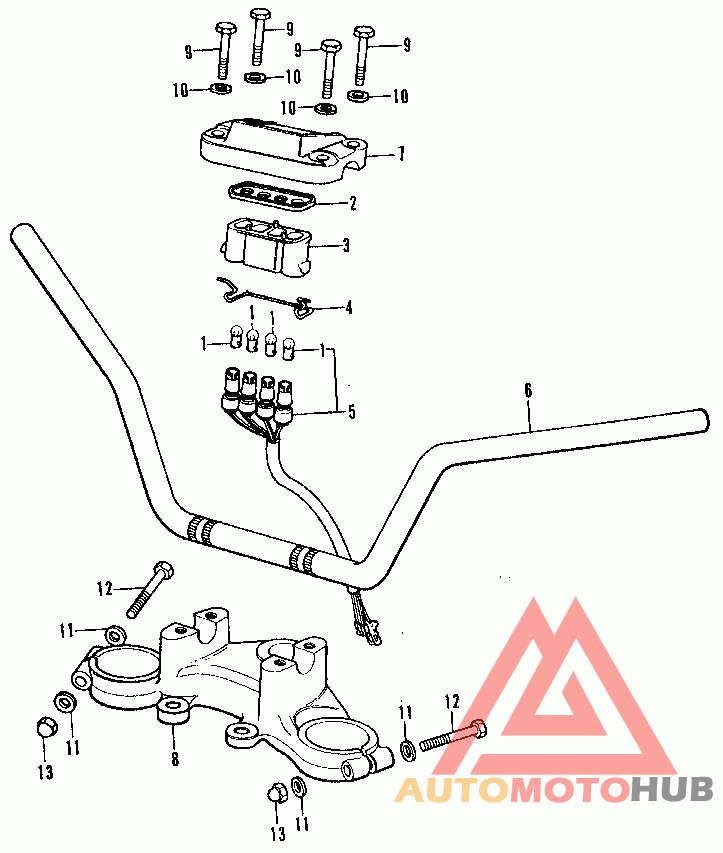 9
9
9
9
10
10
10
10
7
2
3
4
1
1
1
1
5
6
12
11
11
13
8
11
12
13
11
AUTOMOTOHUB