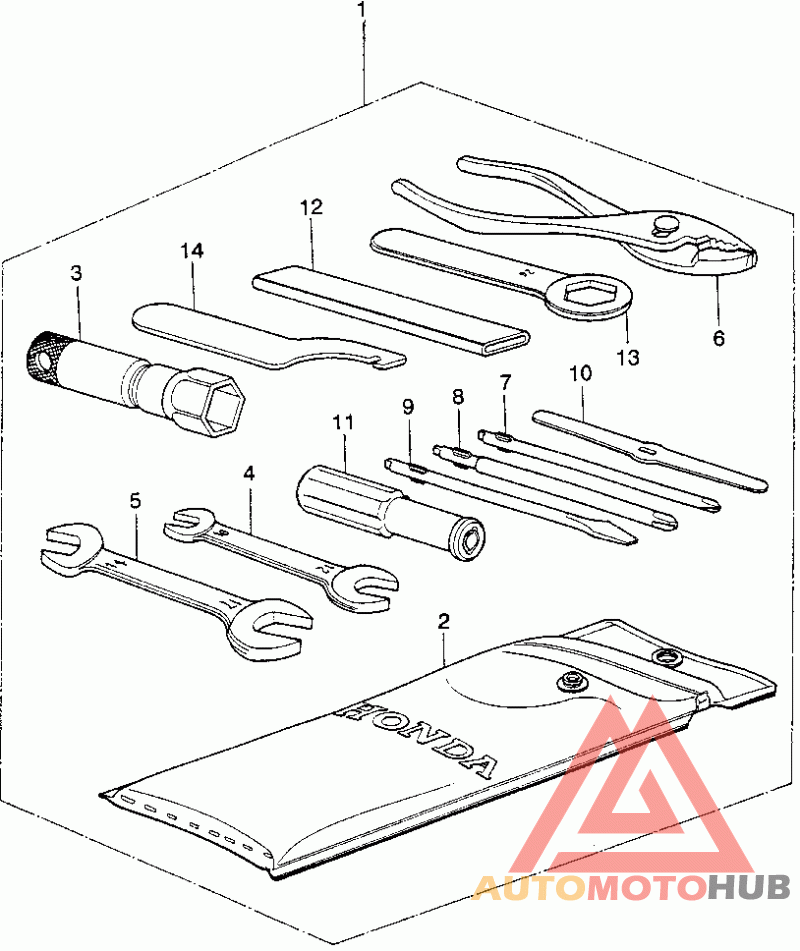 1
12
14
3
6
13
10
7
8
9
11
4
5
2
HONDA
AUTOMOTOHUB