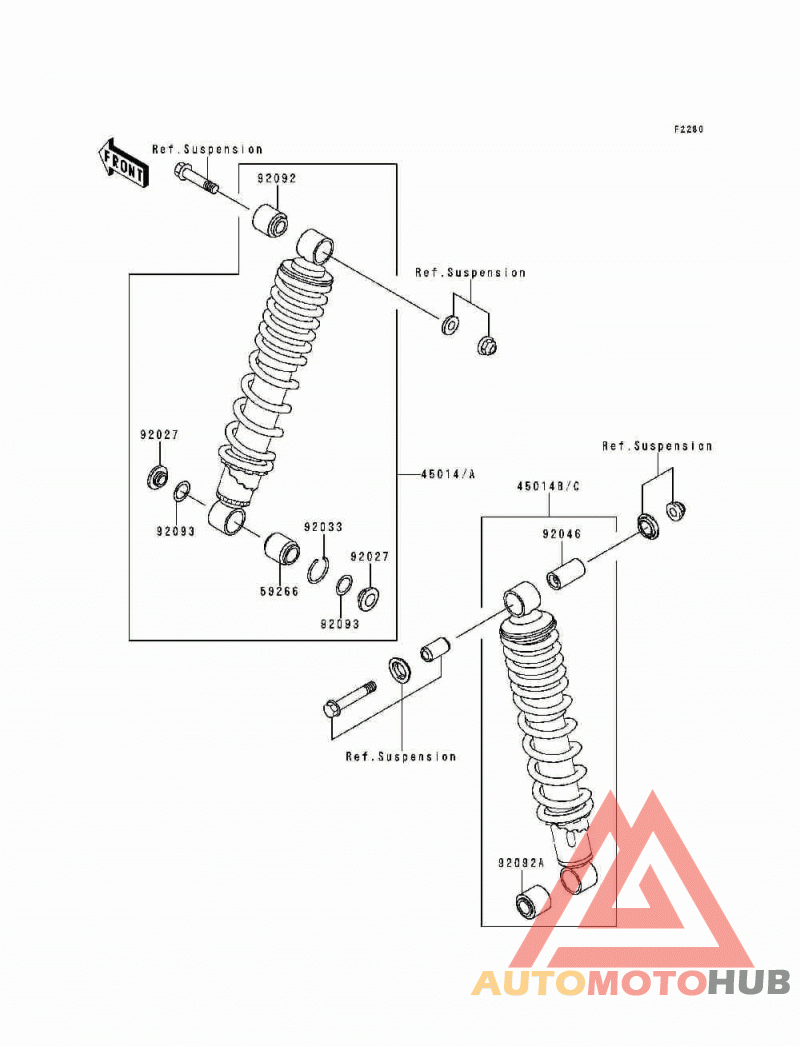 F2280

FRONT

Ref.Suspension

92092

Ref.Suspension

92027

92093

45014/A

92033

92027

59266

92093

Ref.Suspension

45014B/C

92046

Ref.Suspension

92092A

AUTOMOTOHUB