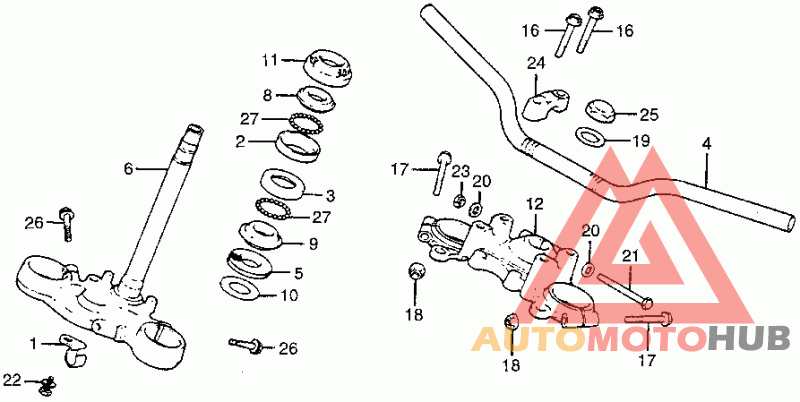 11
8
27
2
6
3
27
26
9
5
10
1
26
22
16
16
24
25
19
4
17
23
20
12
20
21
18
18
17
AUTOMOTOHUB