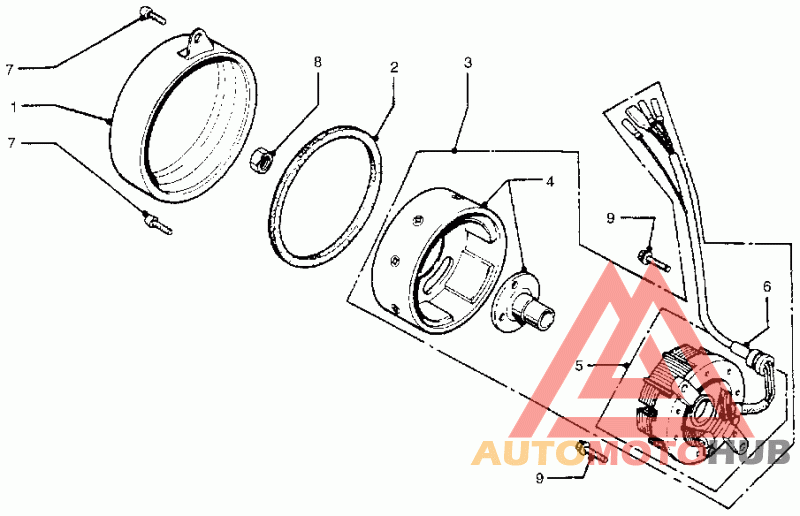 7
1
7
8
2
3
4
9
6
5
9
AUTOMOTOHUB