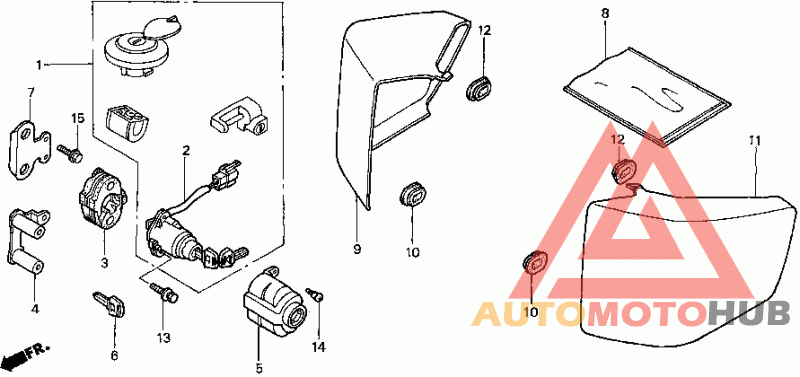 1
7
15
2
3
4
6
13
5
14
FR.
12
9
10
8
12
11
10
AUTOMOTOHUB