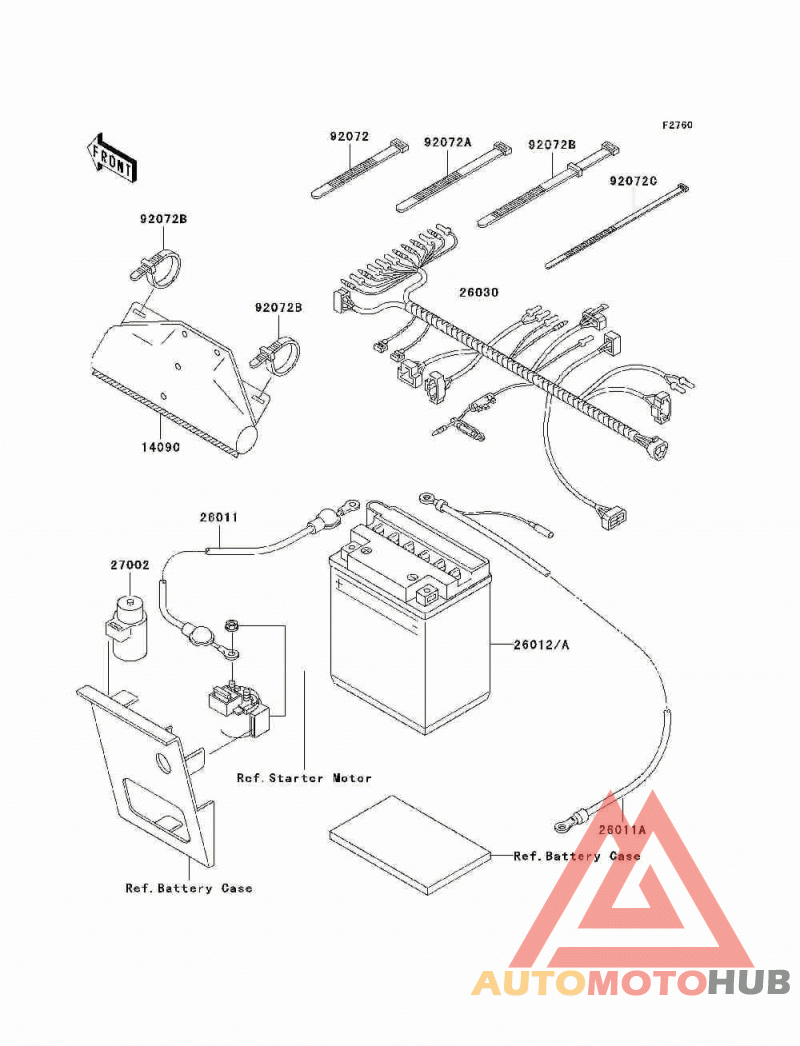 F2760

FRONT

92072

92072A

92072B

92072C

92072B

92072B

26030

14090

26011

27002

26012/A

Ref.Starter Motor

26011A

Ref.Battery Case

Ref.Battery Case

AUTOMOTOHUB