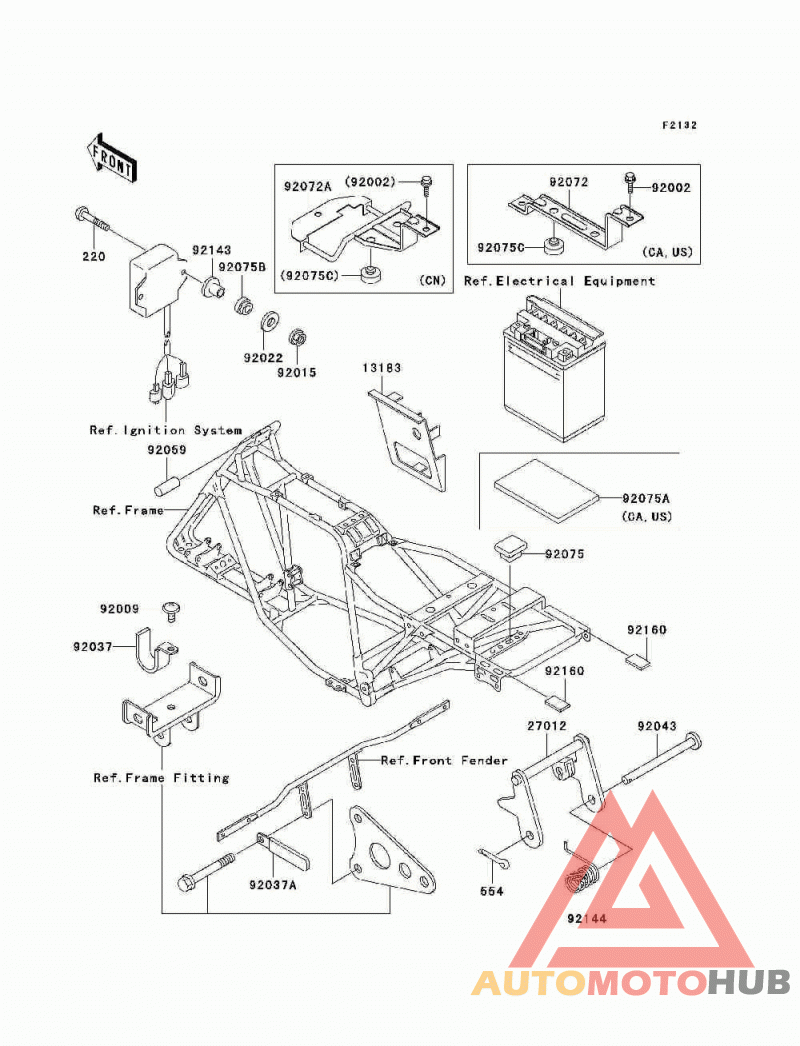 F2132

FRONT

92072A (92002)

(92075C) (CN)

92072 92002

92075C (CA, US)

Ref.Electrical Equipment

220

92143

92075B

92022

92015

13183

Ref.Ignition System

92059

Ref.Frame

92075A (CA, US)

92075

92009

92037

92160

92160

Ref.Frame Fitting

Ref.Front Fender

27012

92043

92037A

554

92144

AUTOMOTOHUB