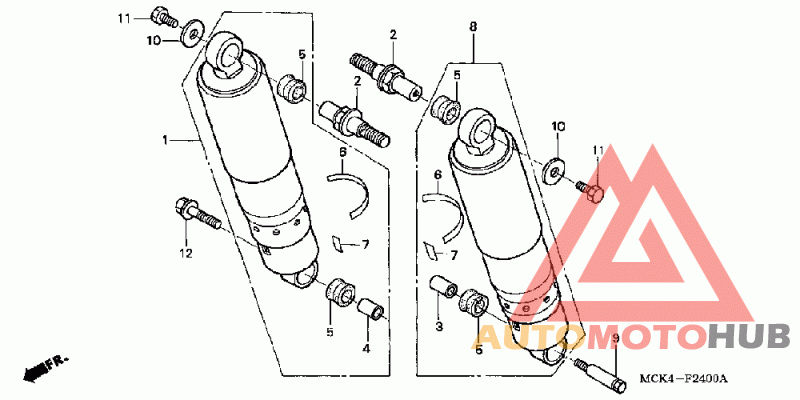 11
10
5
2
2
8
5
1
6
10
11
6
12
7
7
5
4
3
5
9
FR.
AUTOMOTOHUB
MCK4-F2400A