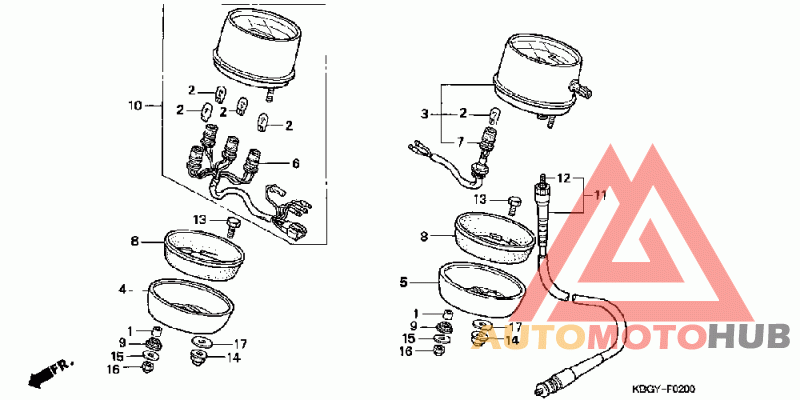 10
2
2
2
2
6
13
8
4
1
9
15
16
17
14
FR.
3
2
7
12
11
13
8
5
1
9
15
16
17
14
AUTOMOTOHUB
KBGY-F0200