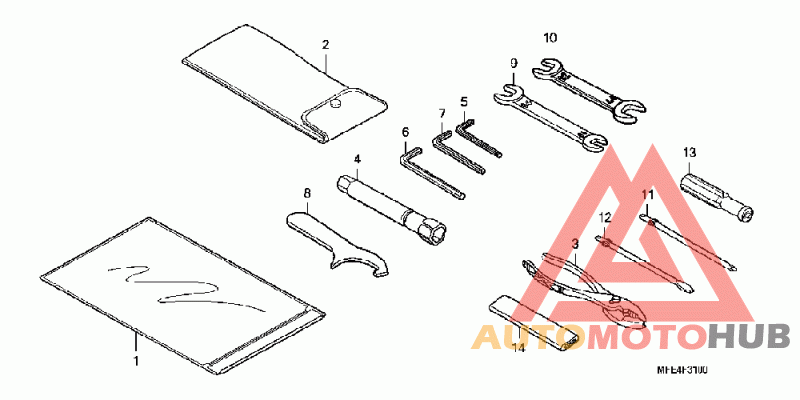 2
10
9
5
7
6
4
13
8
11
12
3
1
14
AUTOMOTOHUB
MFE4F3100