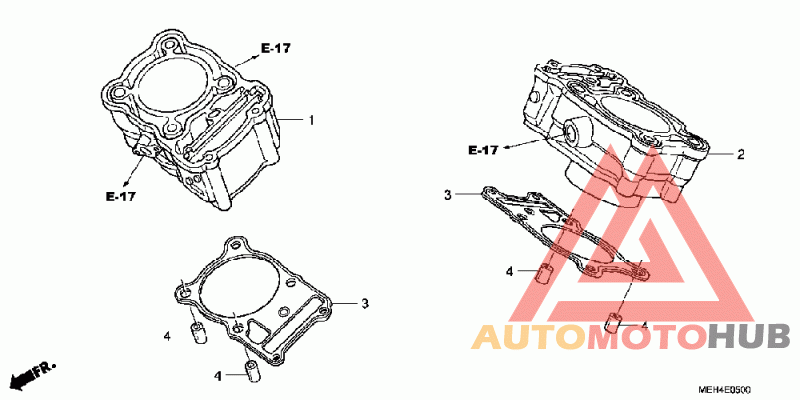 E-17
1
E-17
3
4
4
FR.
E-17
2
3
4
4
AUTOMOTOHUB
MEH4E0500