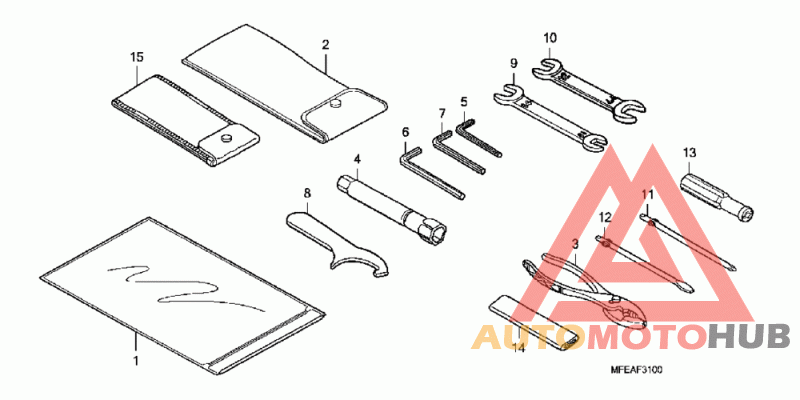 15
2
10
9
5
7
6
4
8
13
11
12
3
1
14
AUTOMOTOHUB
MFEAF3100