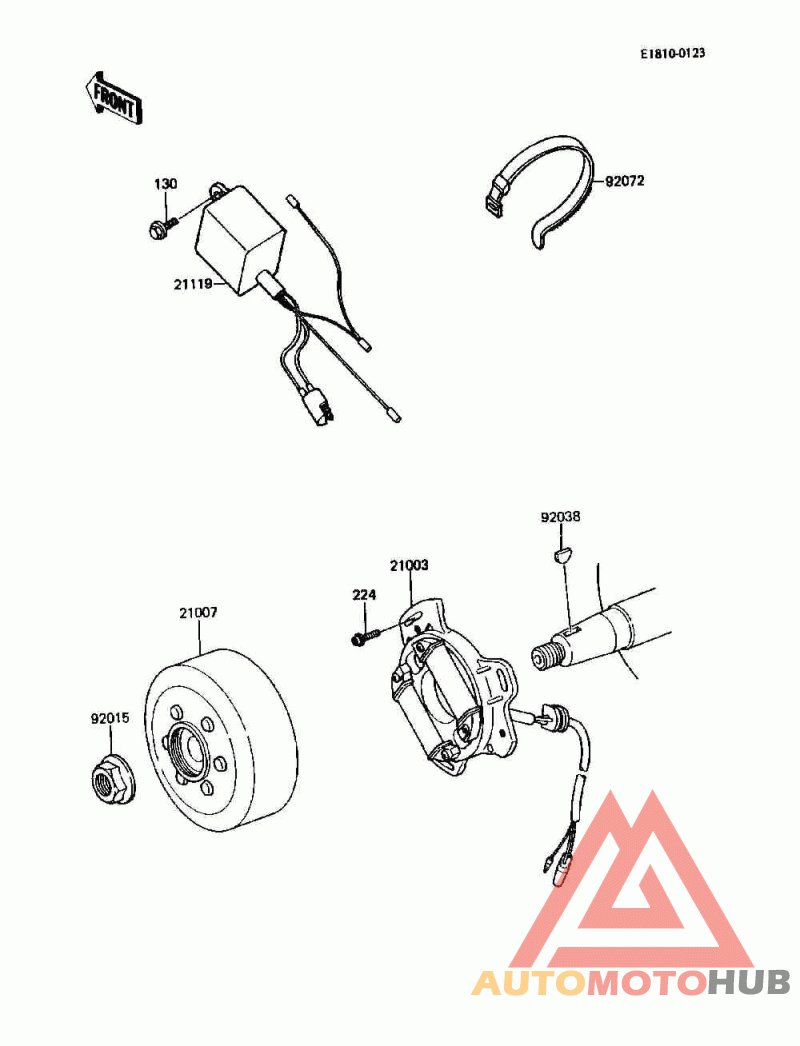 E1810-0123

FRONT

130

21119

92072

92038

21003

224

21007

92015

AUTOMOTOHUB