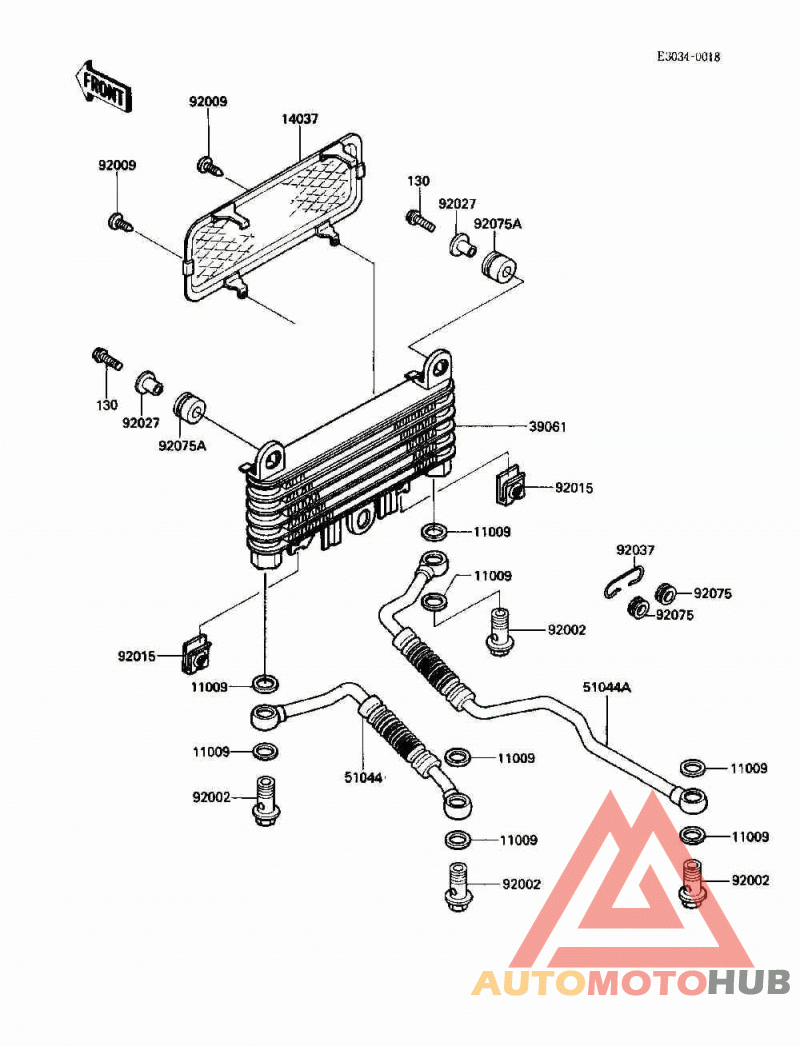 E3034-0018

FRONT

92009
14037
92009
130
92027
92075A
130
92027
92075A
39061
92015
11009
92037
11009
92075
92075
92002
92015
11009
51044A
11009
51044
11009
11009
92002
11009
11009
92002
92002

AUTOMOTOHUB