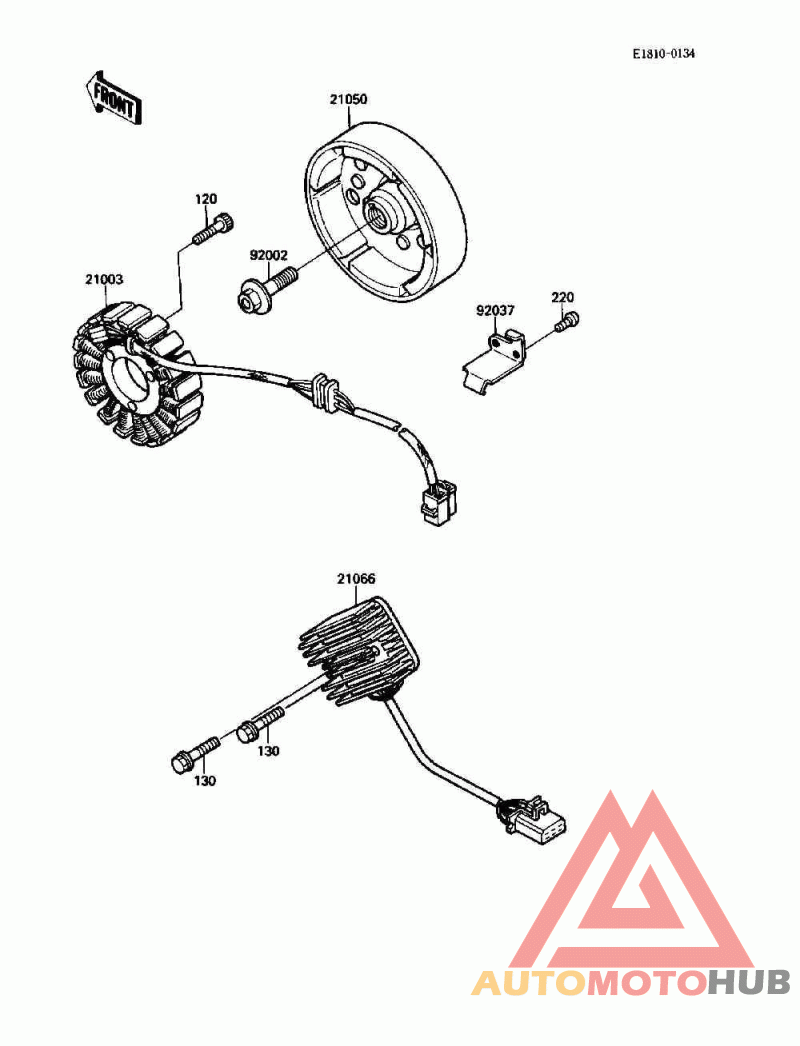 E1810-0134

FRONT

21050

120

92002

21003

92037

220

21066

130

130

AUTOMOTOHUB