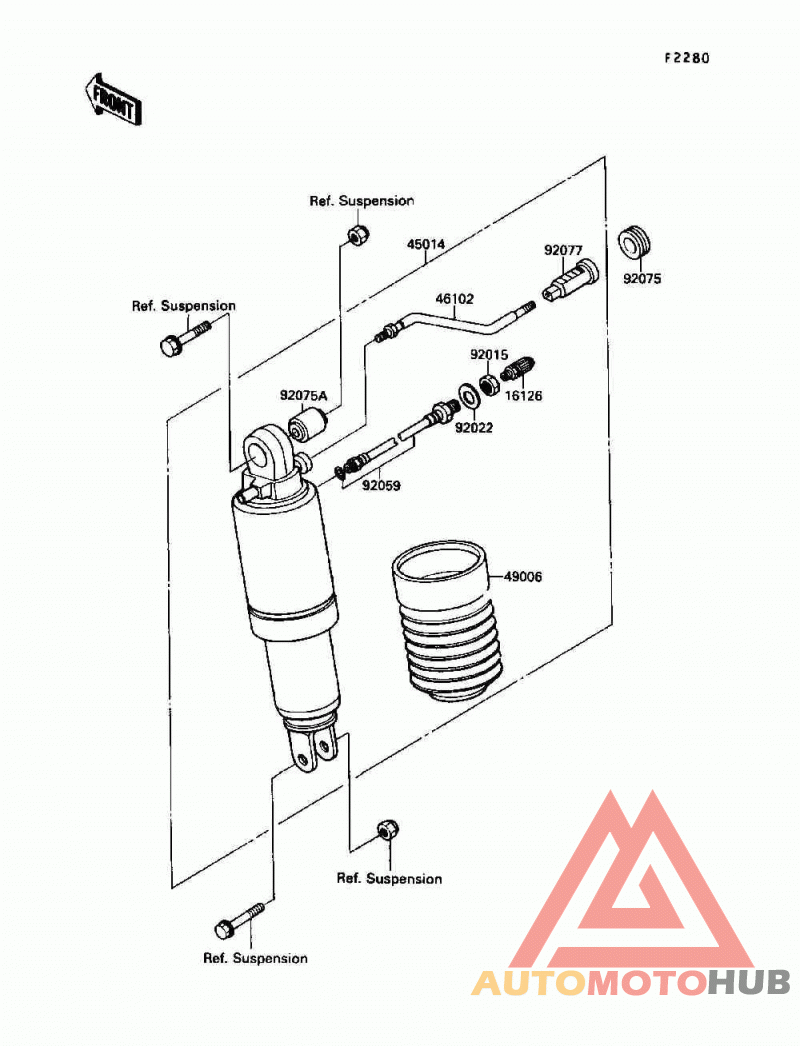 F2280

FRONT

Ref. Suspension

45014

92077

92075

Ref. Suspension

46102

92015

16126

92075A

92022

92059

49006

Ref. Suspension

Ref. Suspension

AUTOMOTOHUB