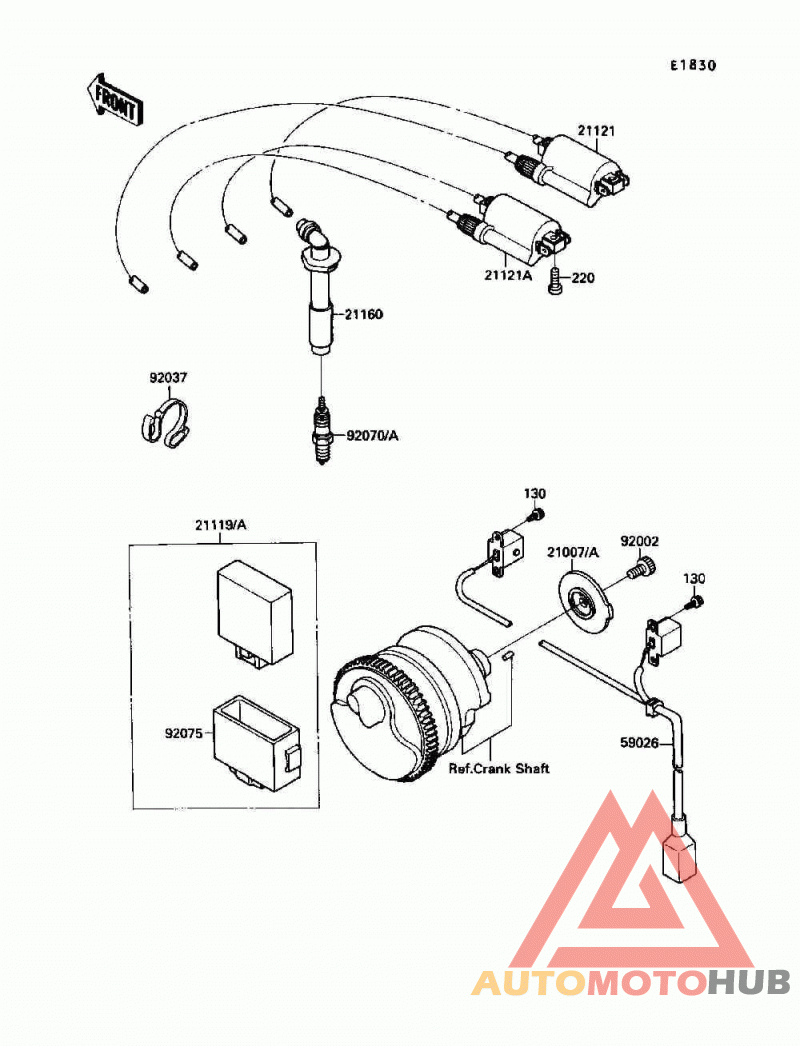 E1830

FRONT

21121

21121A

220

21160

92037

92070/A

130

21119/A

21007/A

92002

130

92075

59026

Ref.Crank Shaft

AUTOMOTOHUB