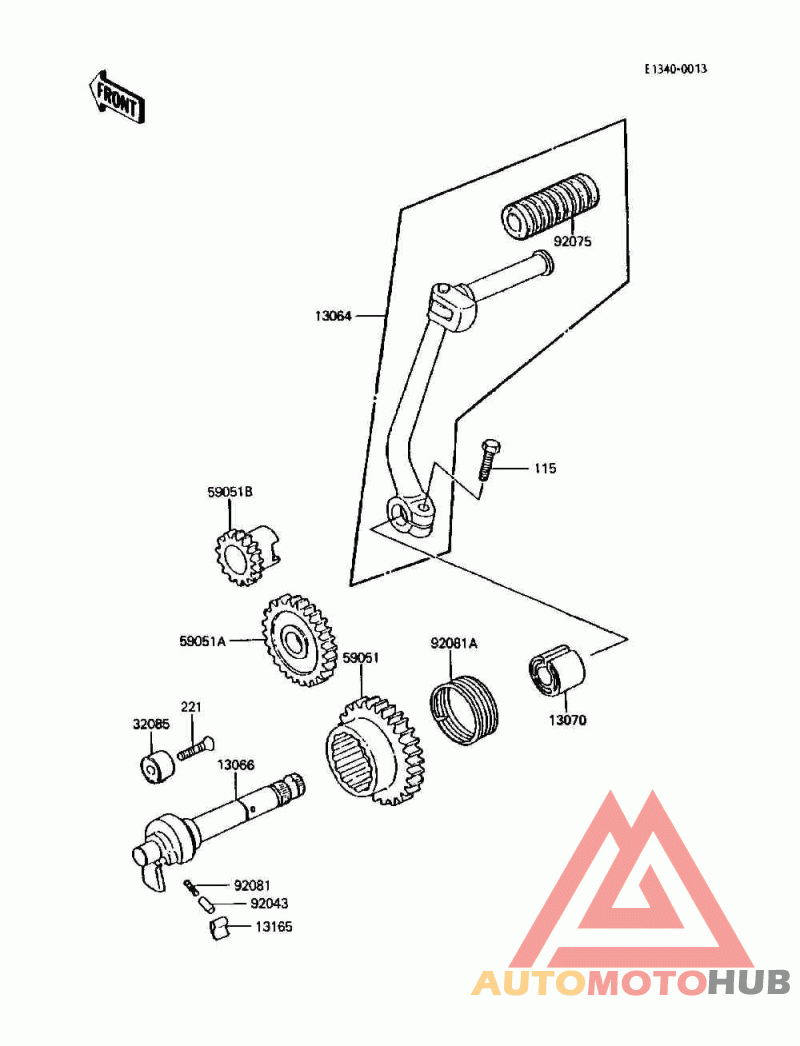 FRONT

E1340-0013

92075

13064

115

59051B

59051A

59051

92081A

13070

221

32085

13066

92081

92043

13165

AUTOMOTOHUB