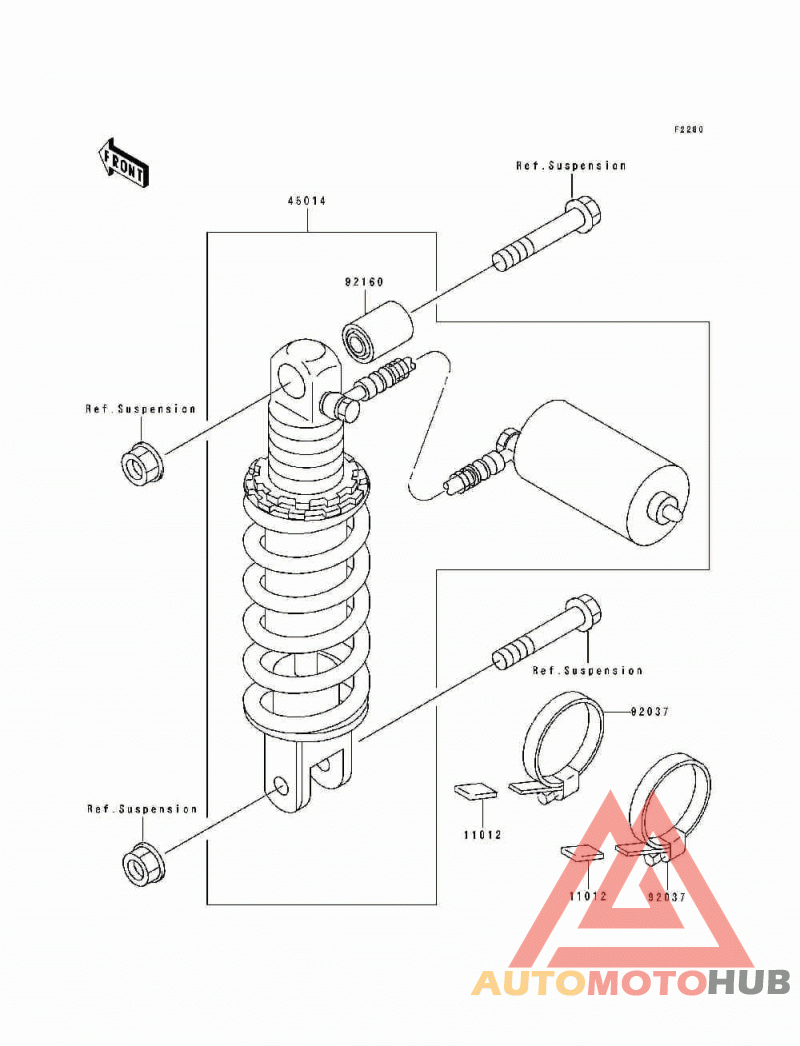 F2280

FRONT

Ref.Suspension

45014

92160

Ref.Suspension

Ref.Suspension

92037

11012

Ref.Suspension

11012

92037

AUTOMOTOHUB