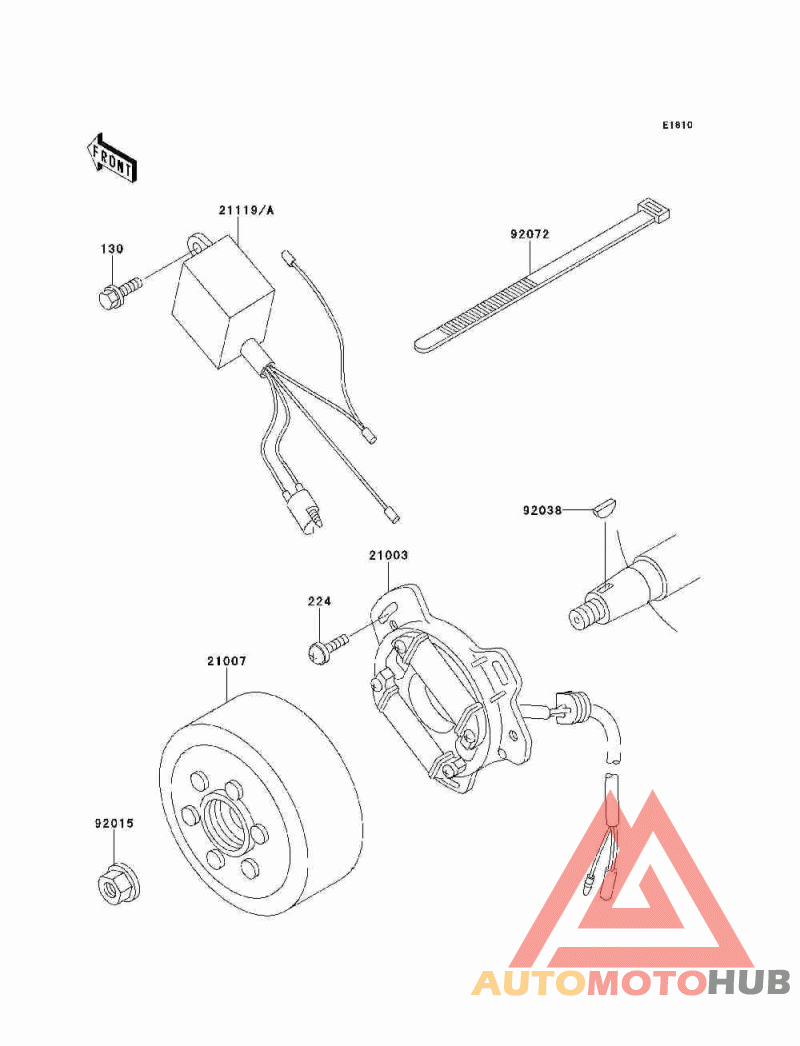 E1810

FRONT

21119/A

130

92072

92038

21003

224

21007

92015

AUTOMOTOHUB