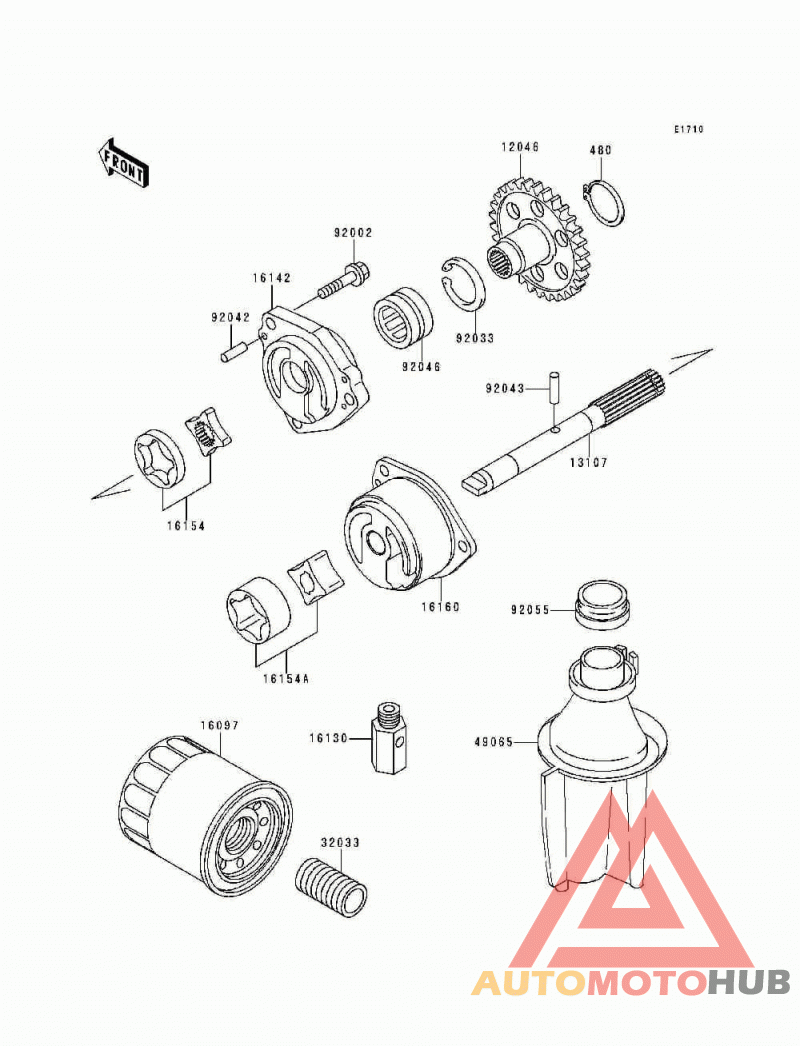 E1710

FRONT

12046

480

92002

16142

92042

92046

92033

92043

13107

16154

16160

92055

16154A

16097

16130

49065

32033

AUTOMOTOHUB