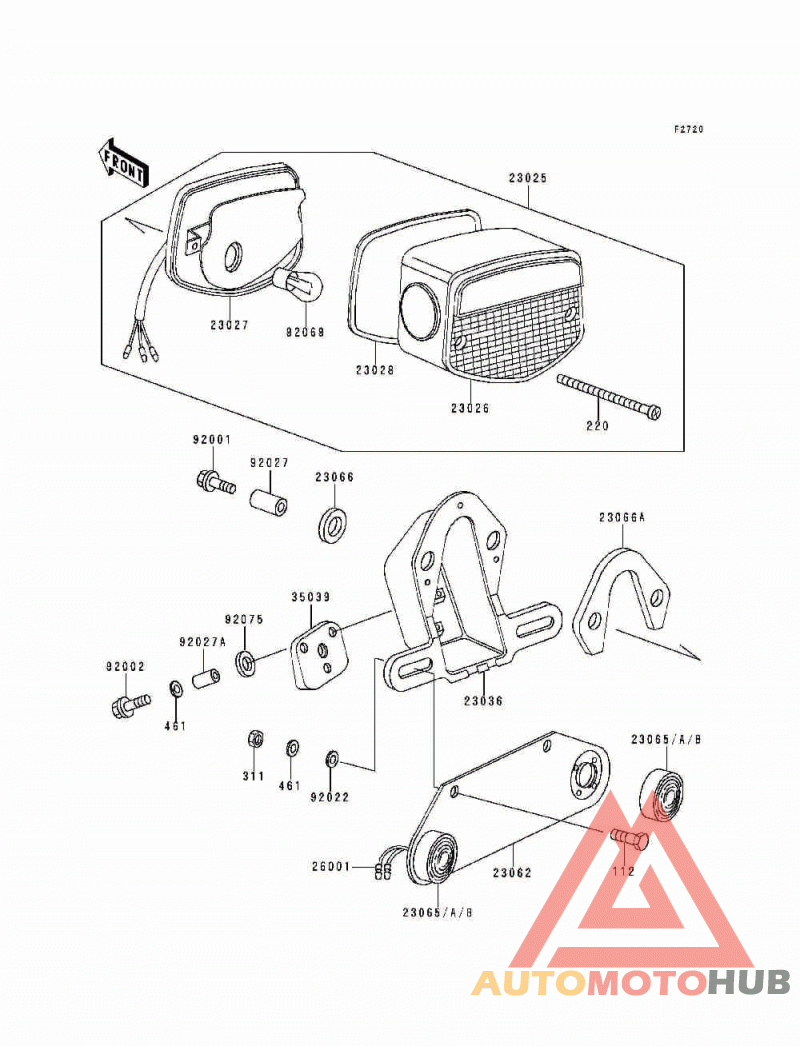 F2720

FRONT

23025

23027

92069

23028

23026

220

92001

92027

23066

23066A

35039

92075

92027A

92002

461

23036

311

461

92022

23065/A/B

26001

23062

112

23065/A/B

AUTOMOTOHUB