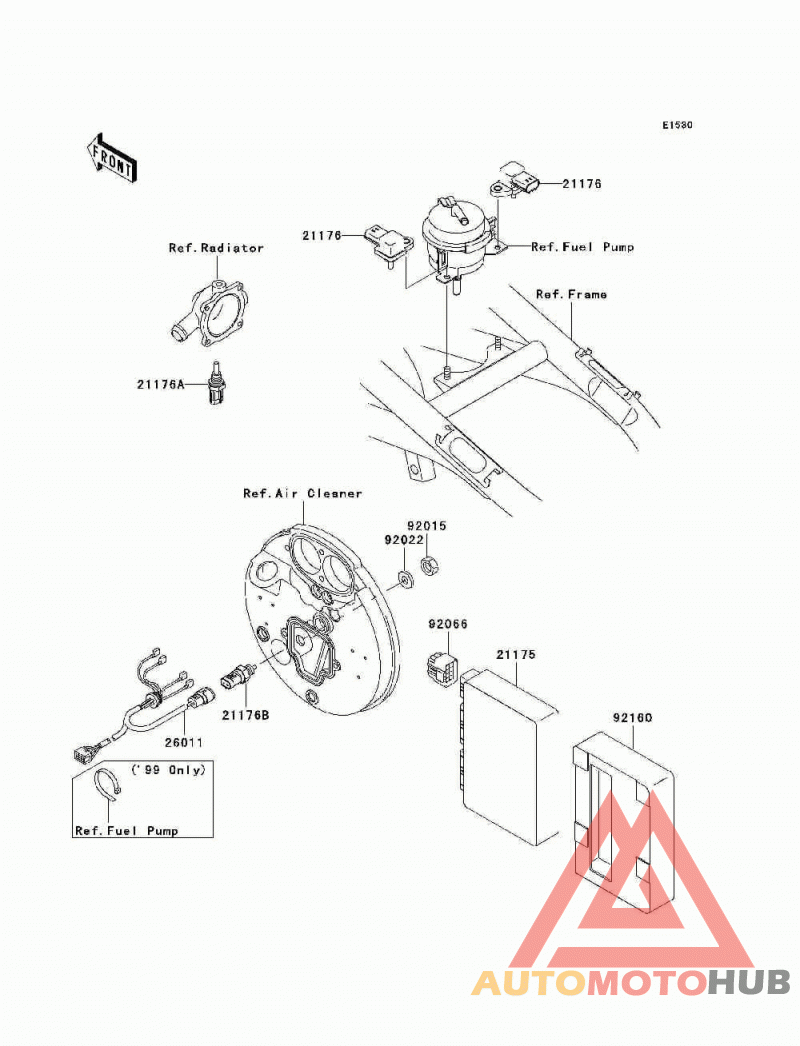 E1530

FRONT

21176

21176

Ref.Fuel Pump

Ref.Radiator

Ref.Frame

21176A

Ref.Air Cleaner

92015

92022

92066

21175

21176B

26011

92160

('99 Only)

Ref.Fuel Pump

AUTOMOTOHUB