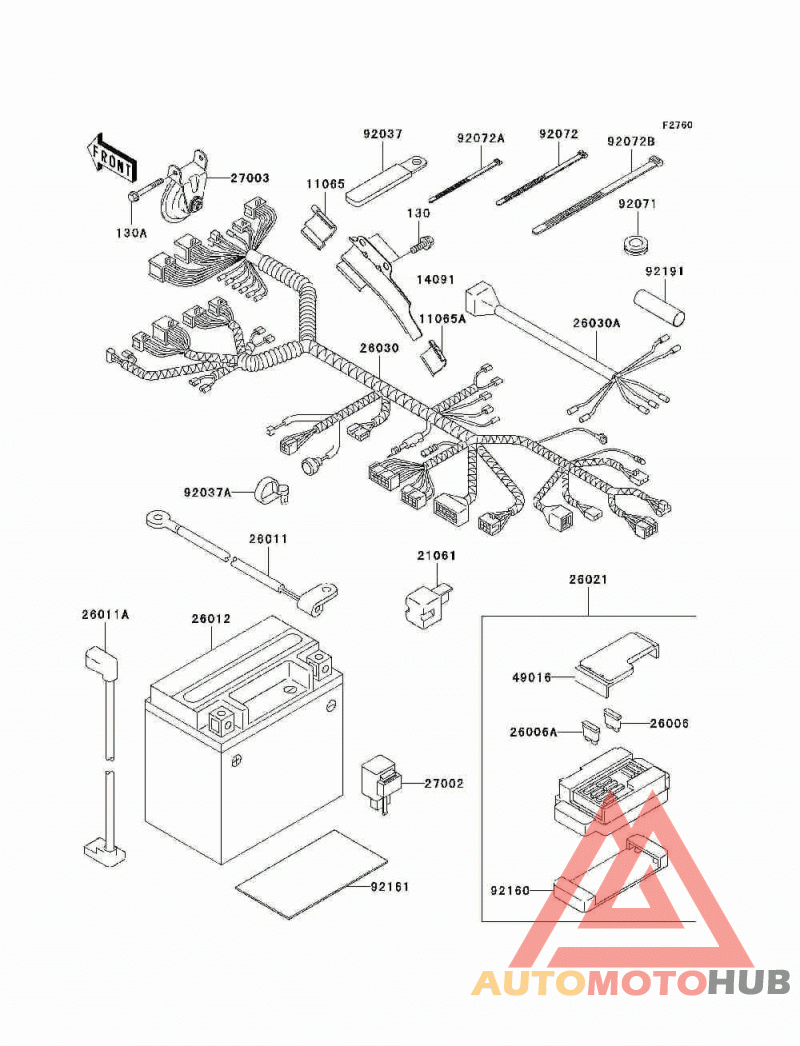 F2760

FRONT

92037
92072A
92072
92072B
27003
11065
130
92071
130A
14091
92191
11065A
26030A
26030
92037A
26011
21061
26021
26011A
26012
49016
26006A
26006
27002
92161
92160

AUTOMOTOHUB