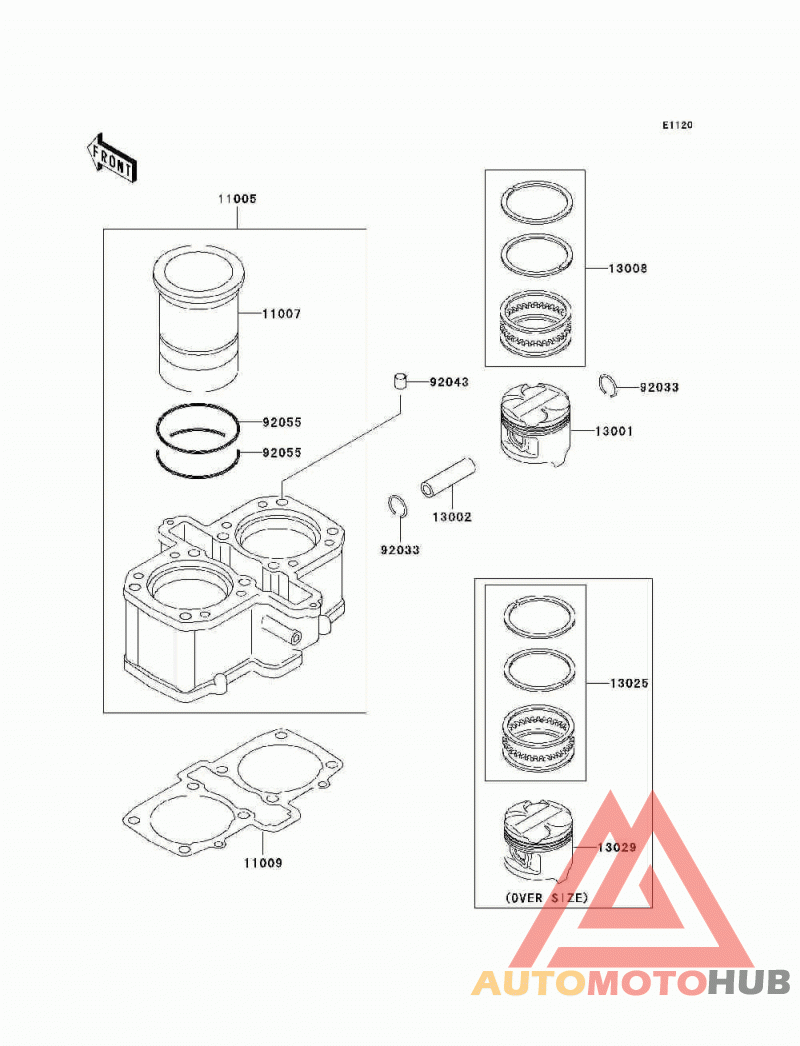 E1120

FRONT

11005

11007

92055

92055

92043

13008

92033

13001

13002

92033

13025

13029

(OVER SIZE)

11009

AUTOMOTOHUB