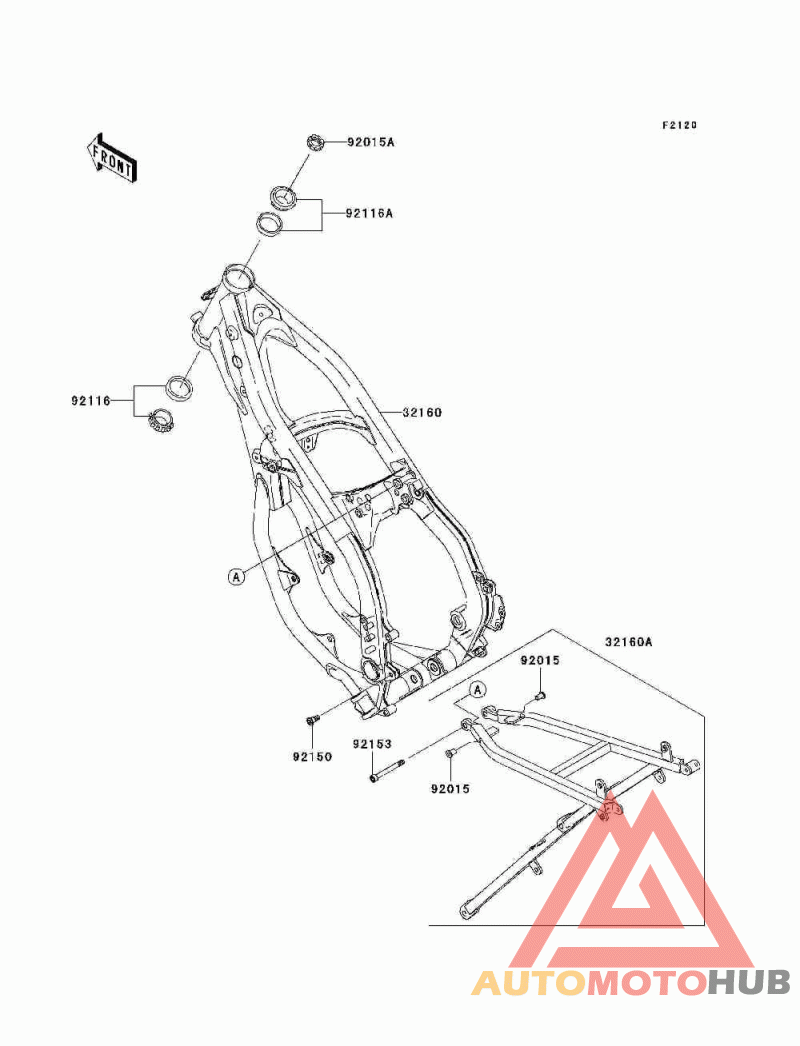 F2120

FRONT

92015A

92116A

92116

32160

A

32160A

92015

A

92150

92153

92015

AUTOMOTOHUB