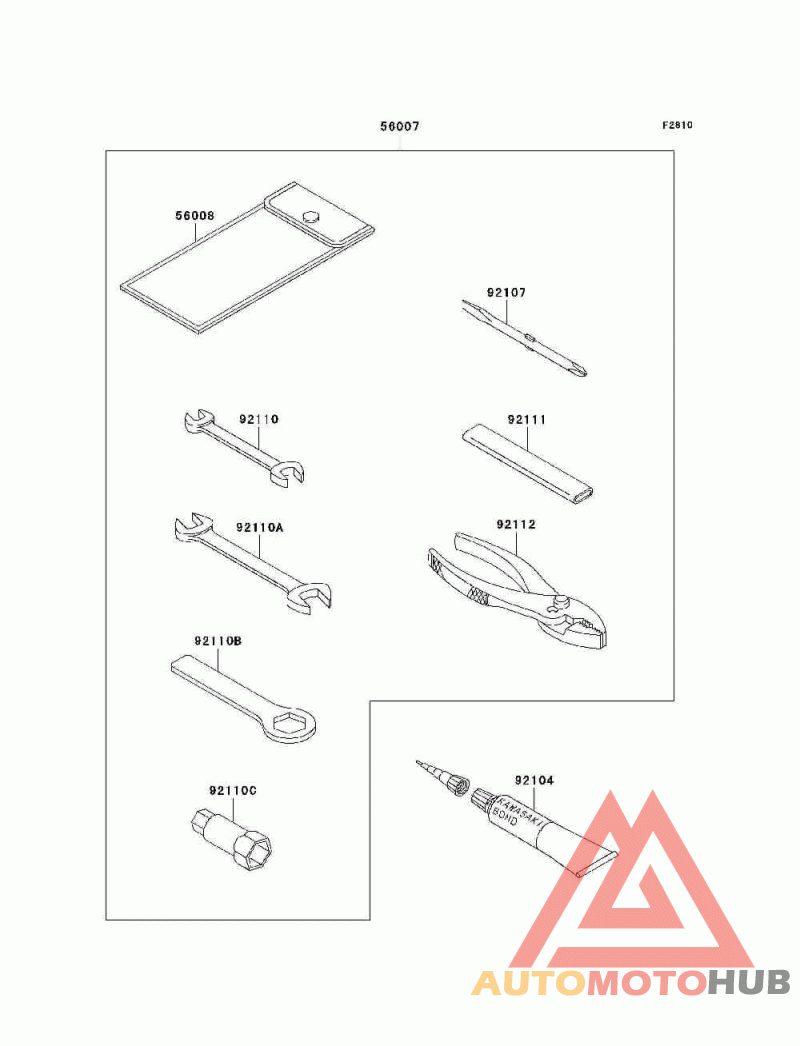 56007

F2810

56008

92107

92110

92111

92110A

92112

92110B

92110C

92104

KAWASAKI BOND

AUTOMOTOHUB