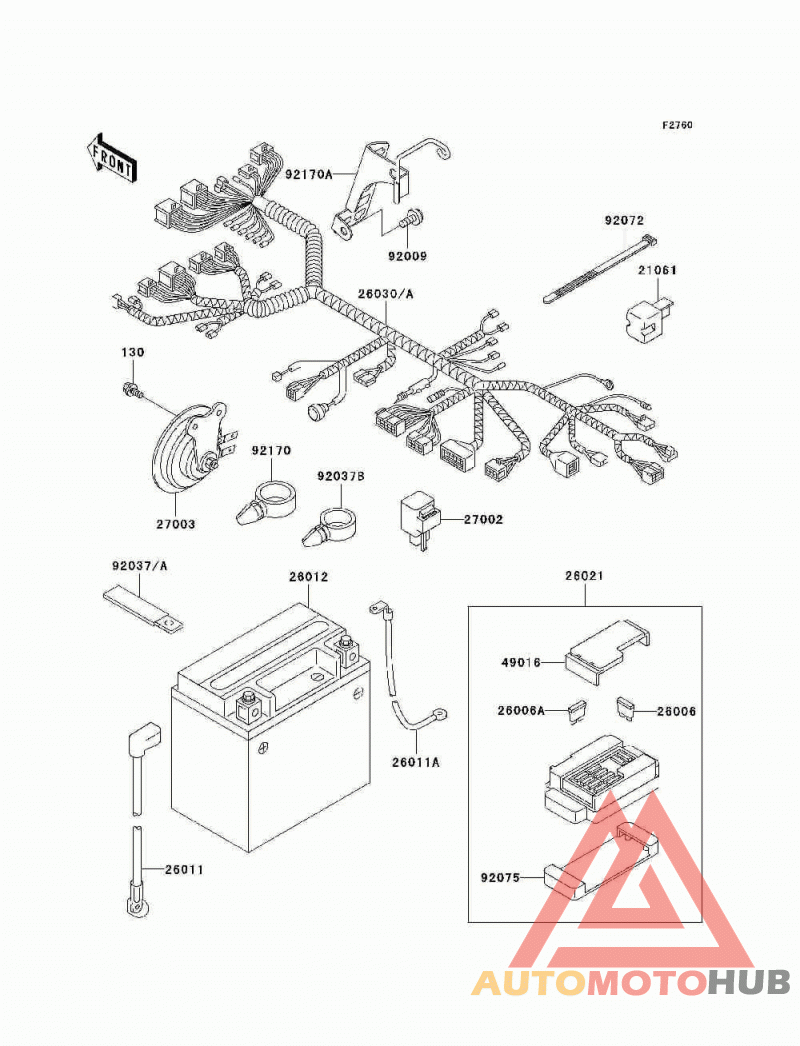 F2760

FRONT

92170A

92009

92072

21061

26030/A

130

92170

92037B

27003

27002

92037/A

26012

26021

49016

26006A

26006

26011A

26011

92075

AUTOMOTOHUB