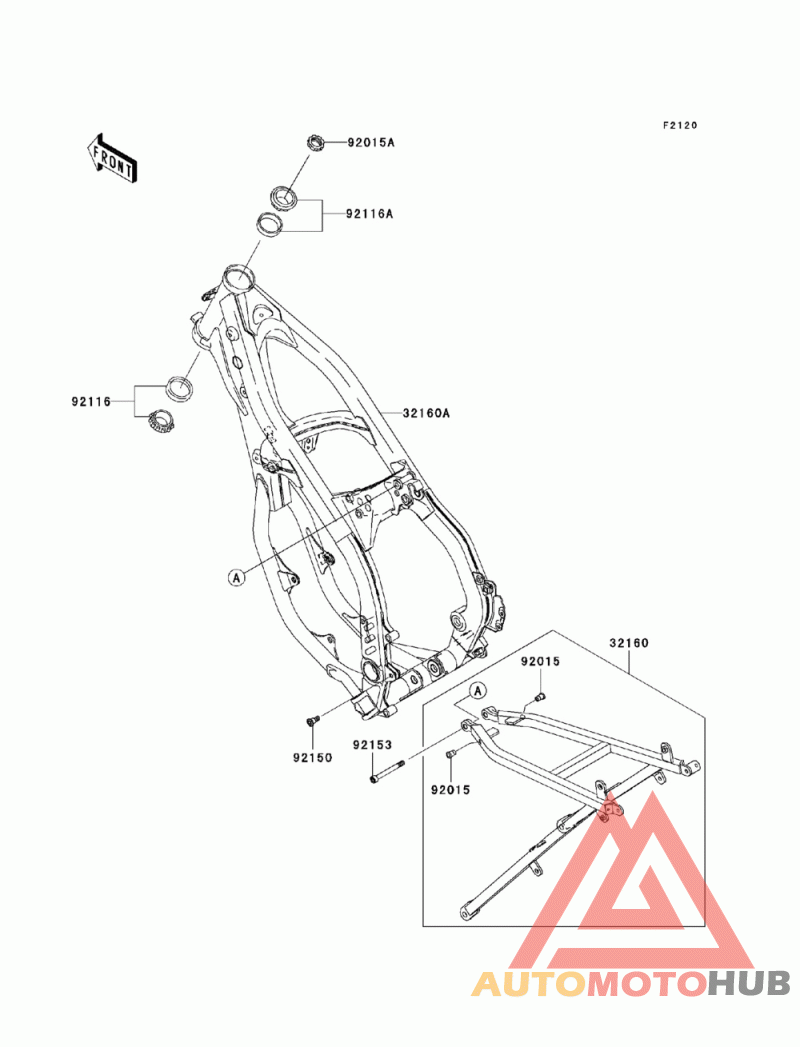 F2120

FRONT

92015A

92116A

92116

32160A

A

32160

92015

A

92150

92153

92015

AUTOMOTOHUB