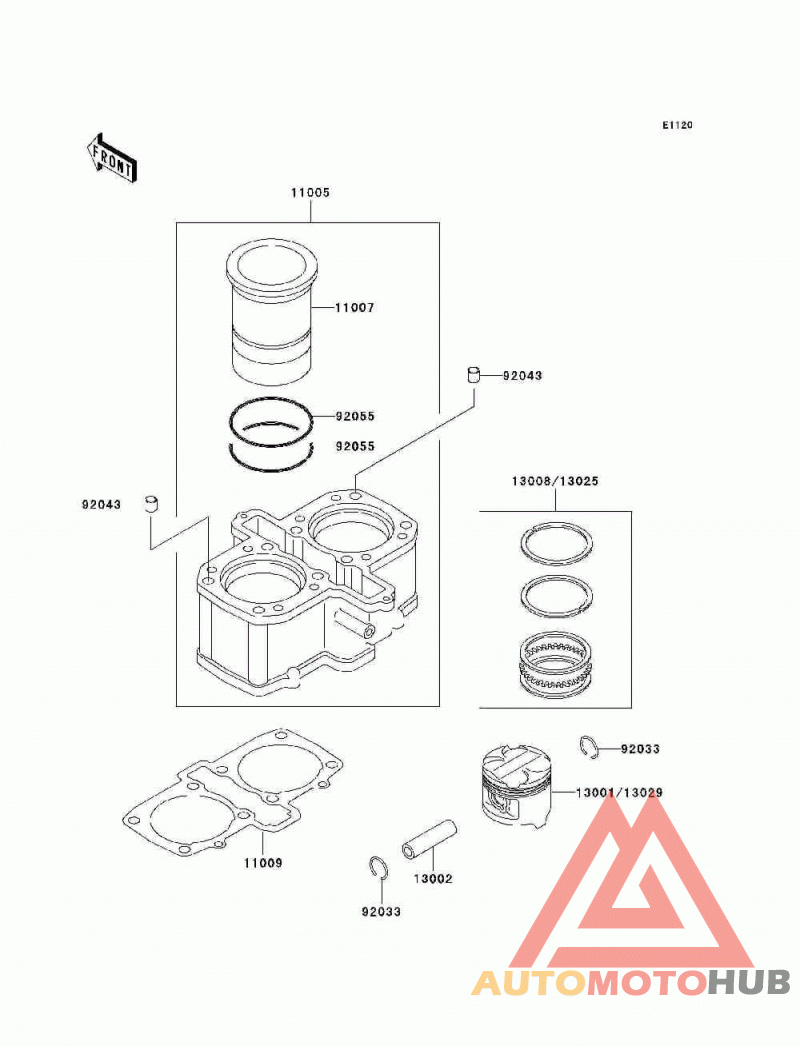 E1120

FRONT

11005

11007

92043

92055

92055

92043

13008/13025

92033

13001/13029

11009

13002

92033

AUTOMOTOHUB