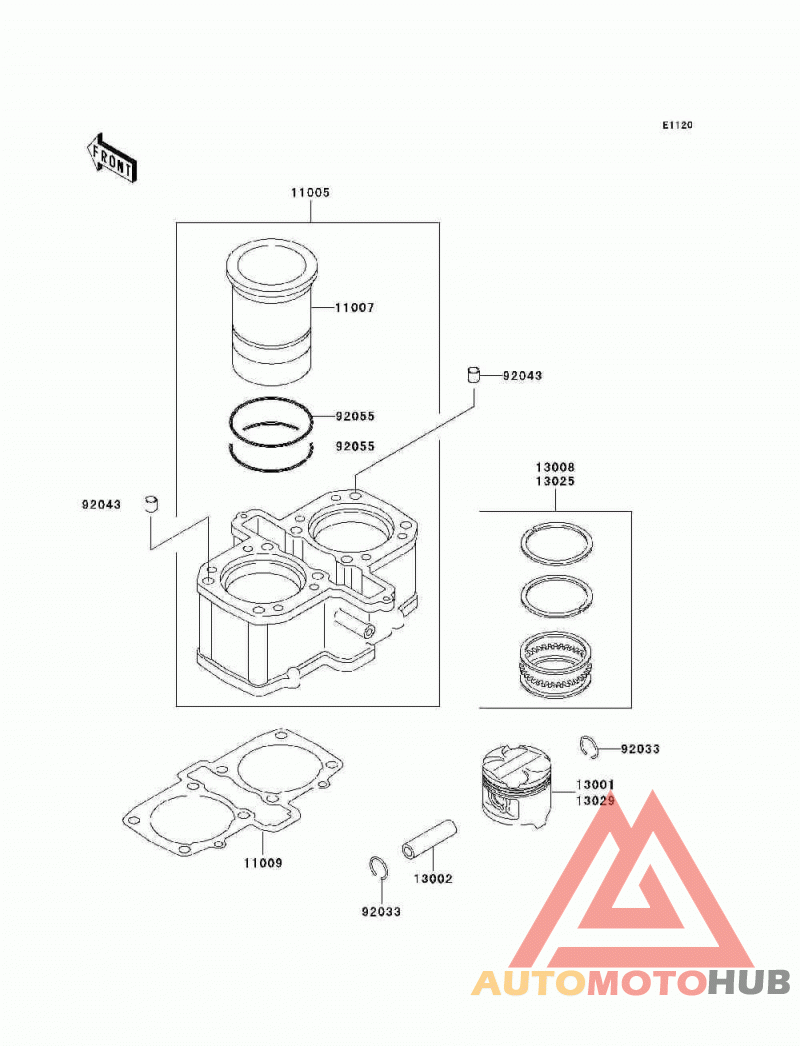 E1120

FRONT

11005

11007

92043

92055

92055

13008
13025

92043

92033

13001
13029

11009

13002

92033

AUTOMOTOHUB