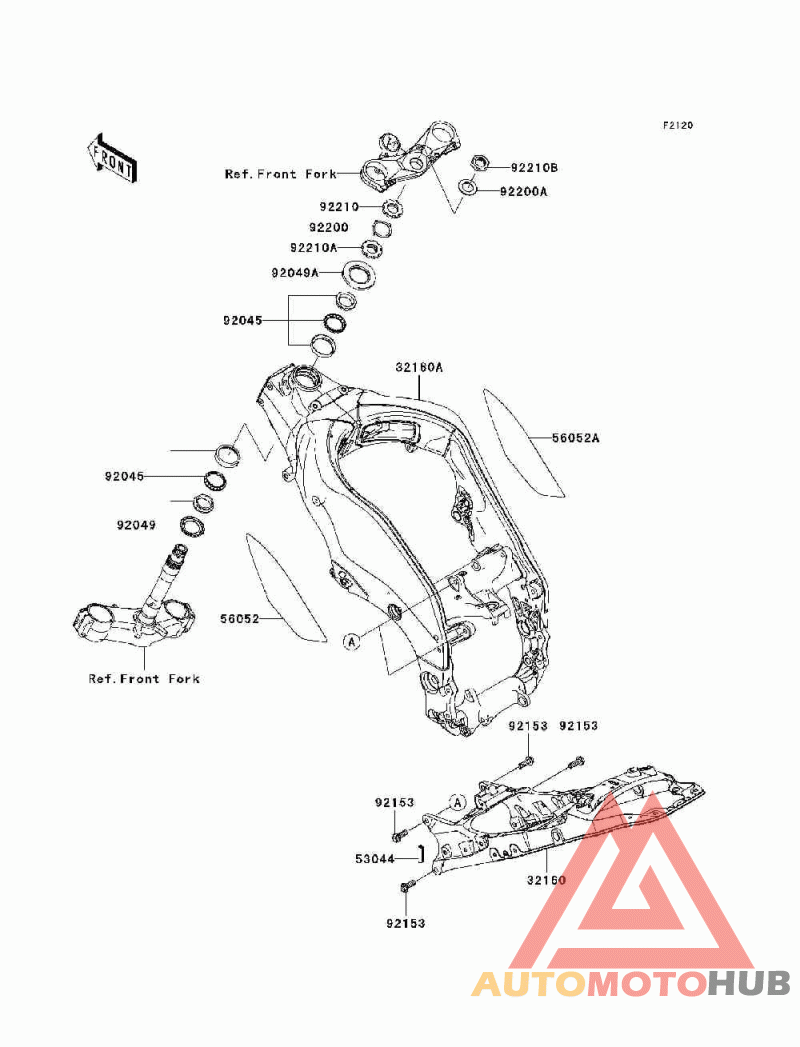 F2120

FRONT

Ref. Front Fork

92210B

92200A

92210

92200

92210A

92049A

92045

32160A

56052A

92045

92049

56052

A

Ref. Front Fork

92153

92153

92153

A

53044

32160

92153

AUTOMOTOHUB