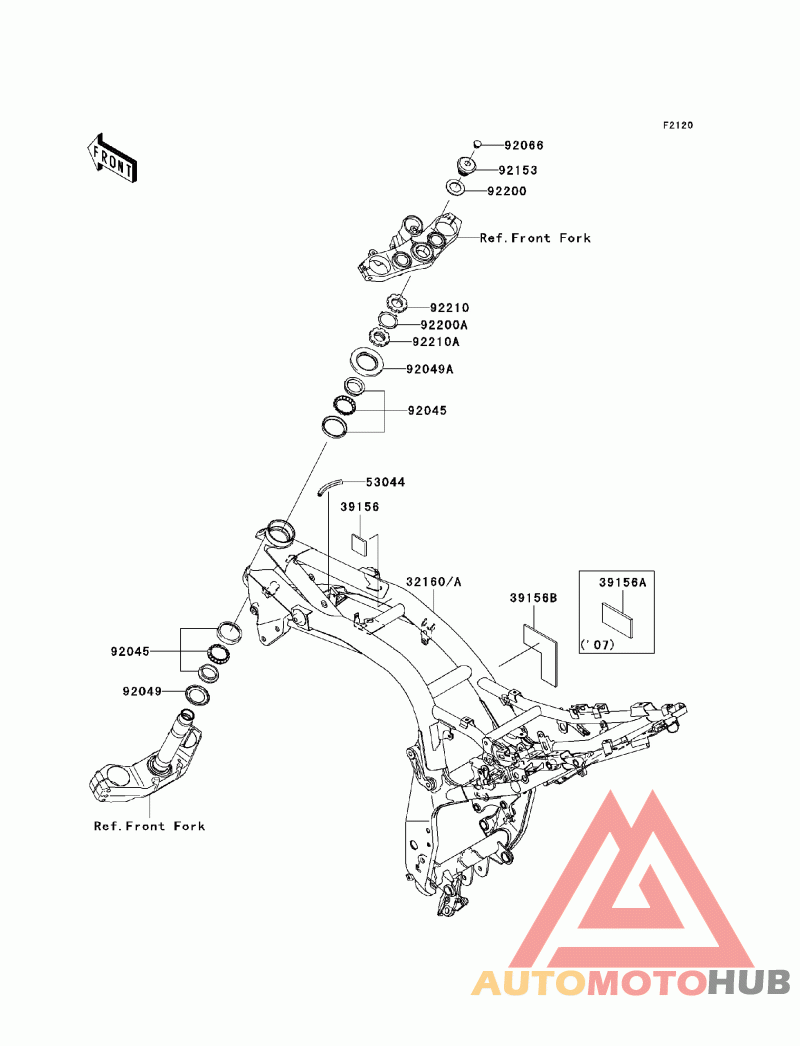 F2120

FRONT

92066
92153
92200
Ref.Front Fork
92210
92200A
92210A
92049A
92045
53044
39156
32160/A
39156B
39156A
('07)
92045
92049
Ref.Front Fork

AUTOMOTOHUB