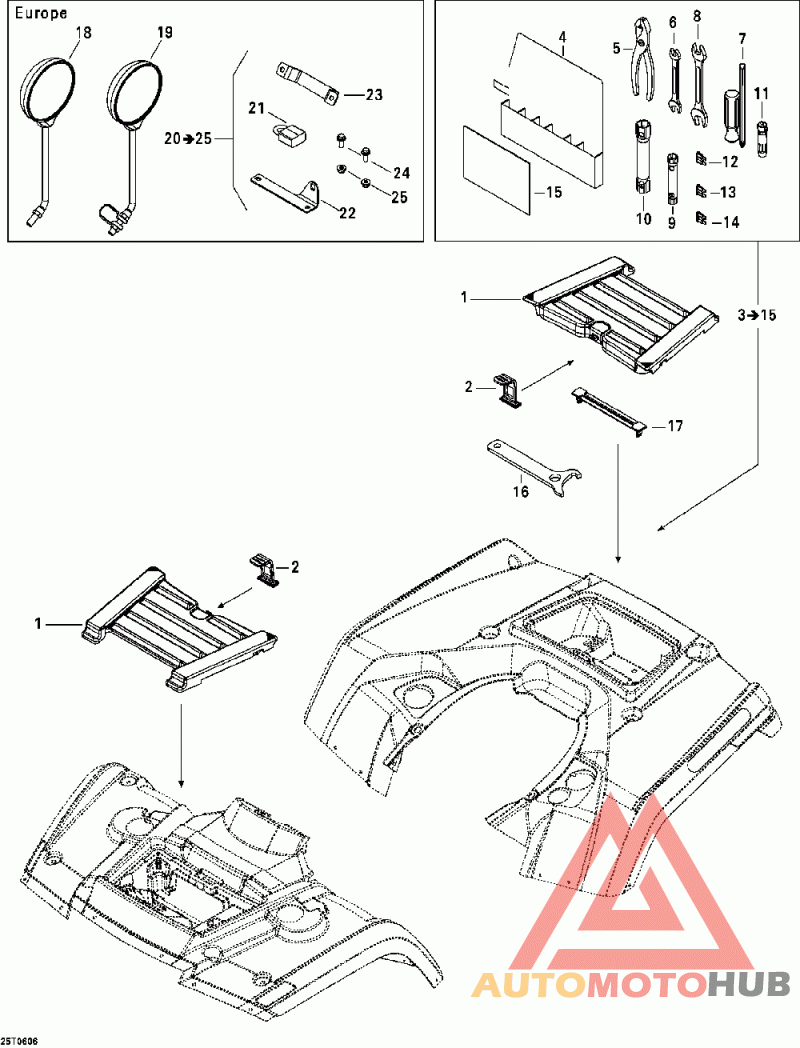 Europe

18
19
20→25
21
23
24
25
22

4
5
6
8
7
11
12
13
14
15
10
9

1
3→15
2
17
16

2
1

AUTOMOTOHUB

25T0606