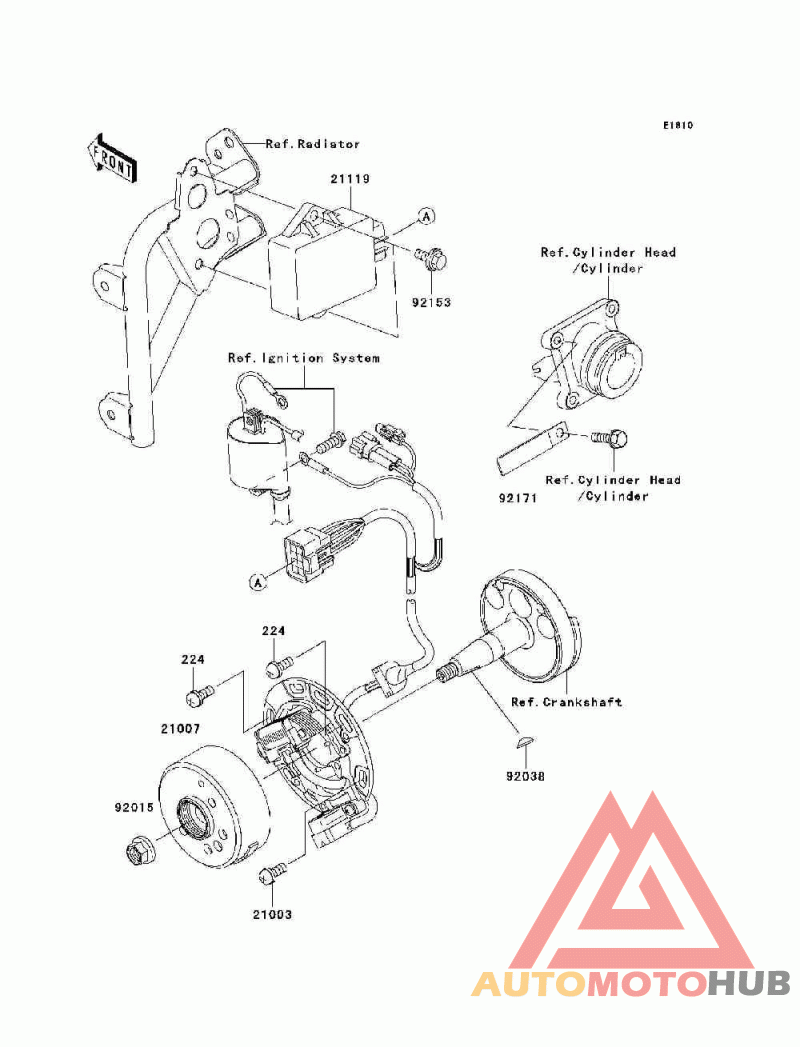 E1810

FRONT

Ref.Radiator

21119

A

92153

Ref.Cylinder Head /Cylinder

Ref.Ignition System

Ref.Cylinder Head /Cylinder

92171

A

224

224

21007

Ref.Crankshaft

92038

92015

21003

AUTOMOTOHUB