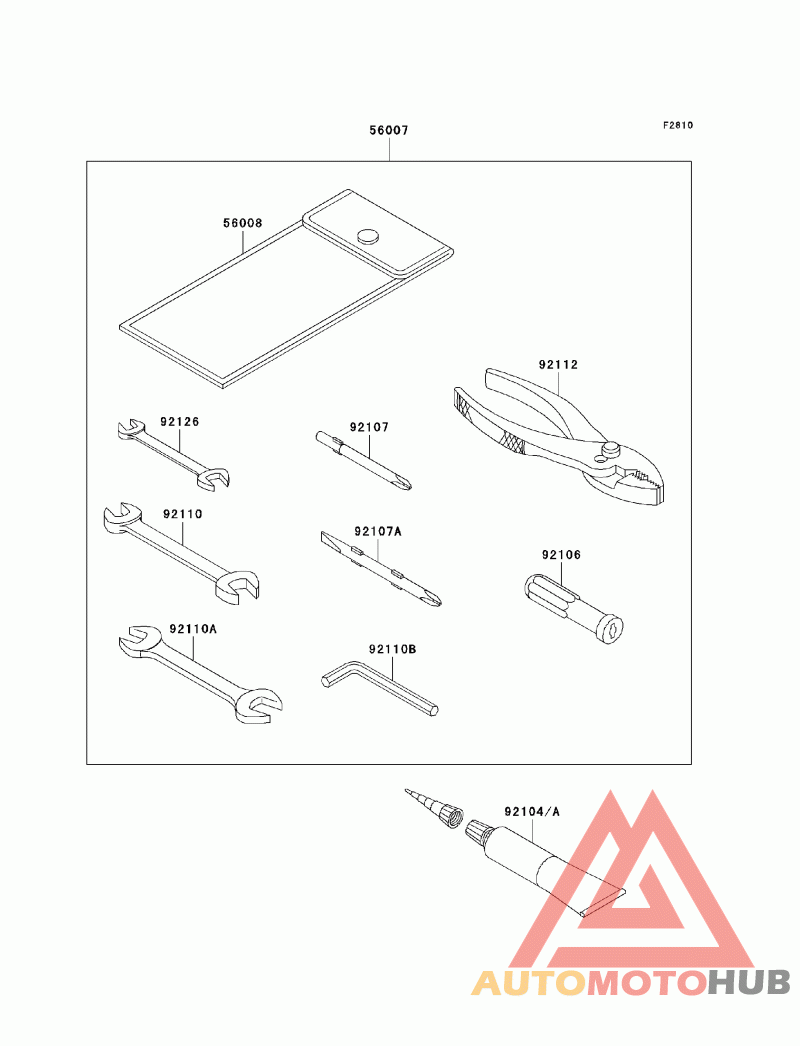 F2810

56007

56008

92112

92126

92107

92110

92107A

92106

92110A

92110B

92104/A

AUTOMOTOHUB