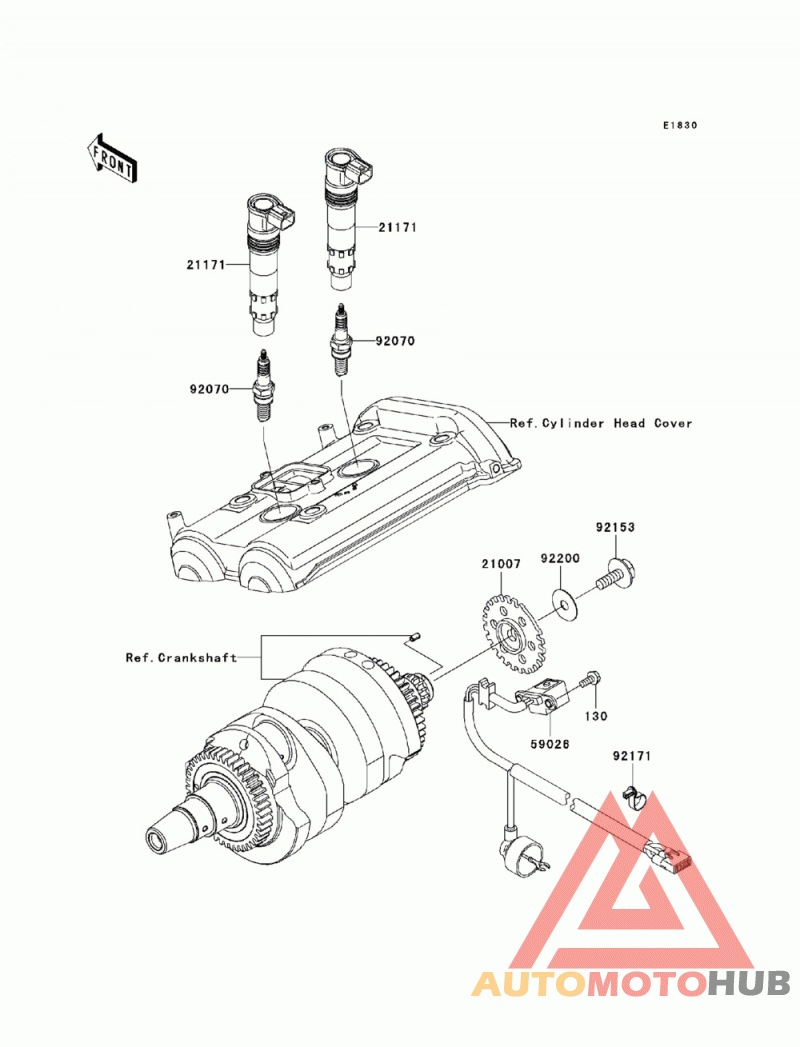 E1830

FRONT

21171

21171

92070

92070

Ref.Cylinder Head Cover

92153

21007

92200

Ref.Crankshaft

130

59026

92171

AUTOMOTOHUB