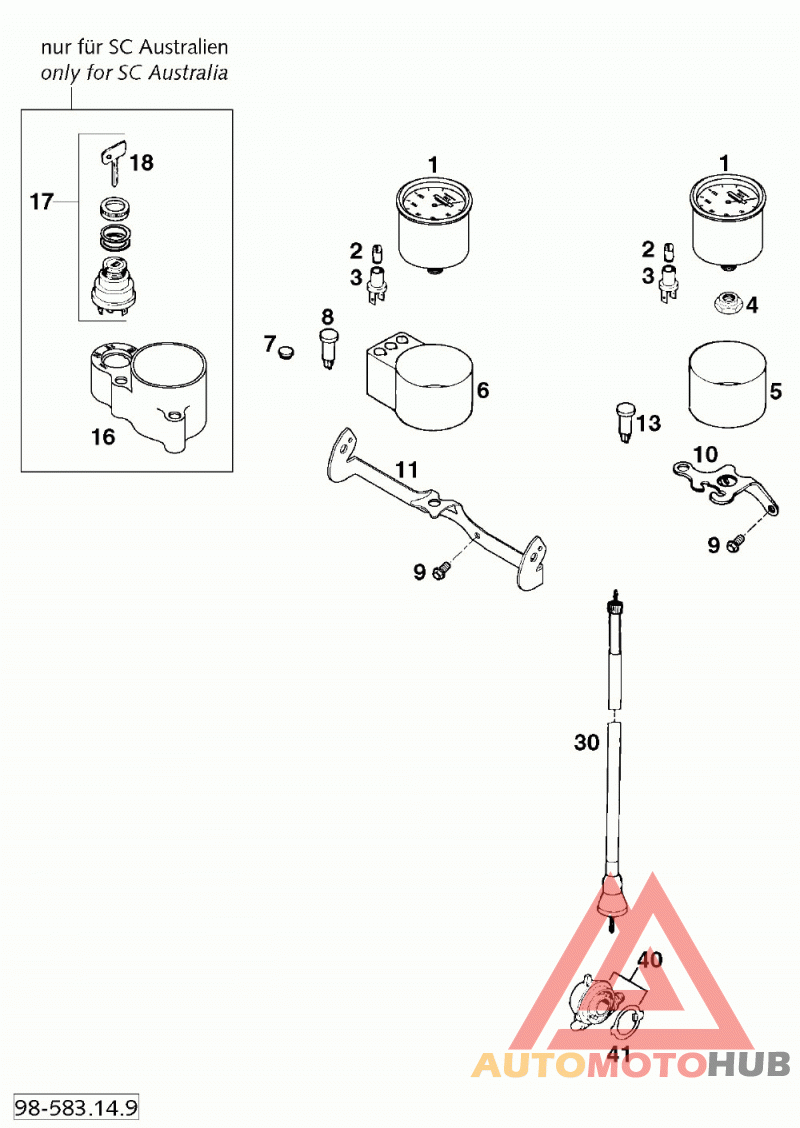 nur für SC Australien
only for SC Australia

17
18
16

1
2
3
7
8
6
11
9

1
2
3
4
5
13
10
9

30
40
41

AUTOMOTOHUB

98-583.14.9