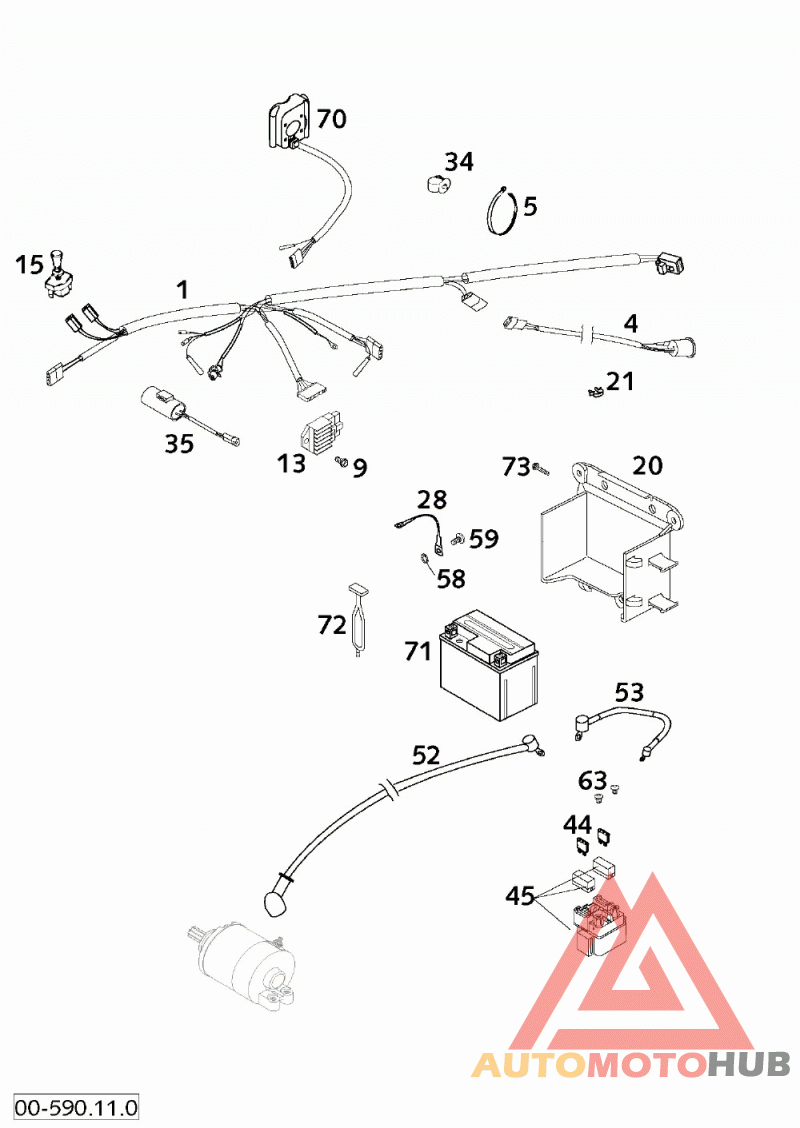 70
34
5
15
1
4
21
35
13
9
73
20
28
59
58
72
71
53
52
63
44
45
AUTOMOTOHUB
00-590.11.0