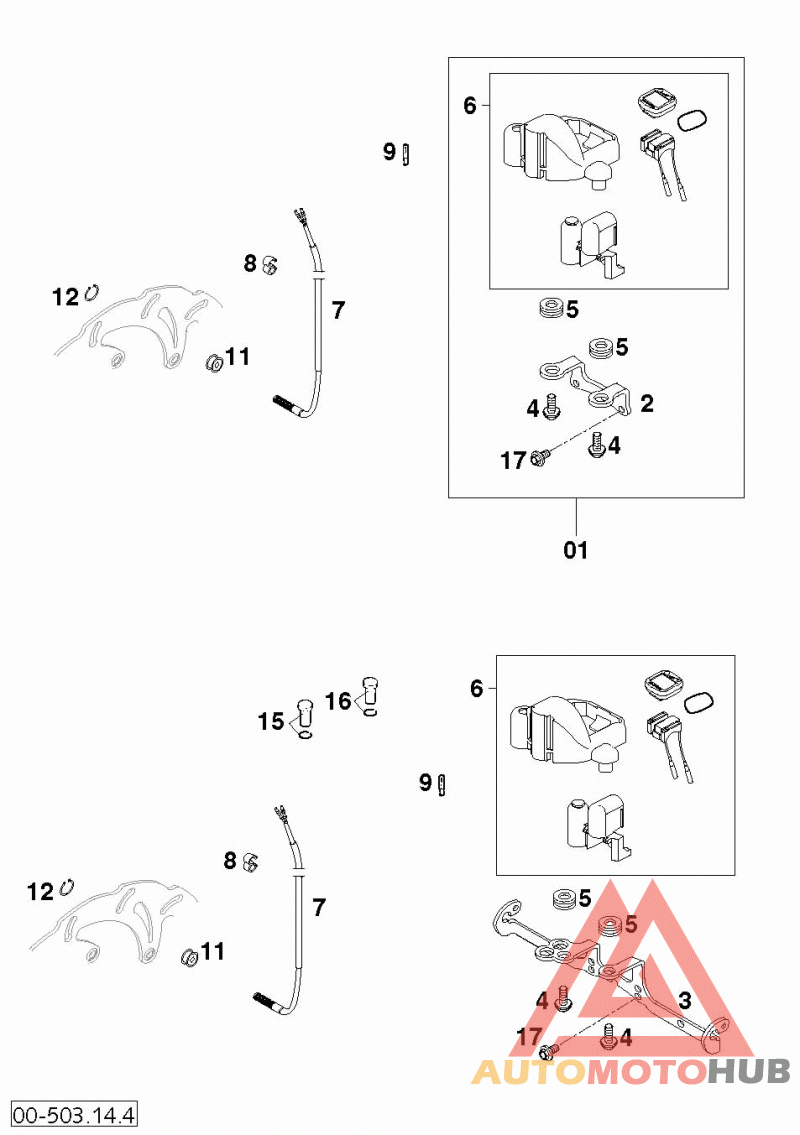 6
9
8
12
7
11
5
5
4
2
17
4
01

6
15
16
9
8
12
7
11
5
5
4
3
17
4
AUTOMOTOHUB
00-503.14.4