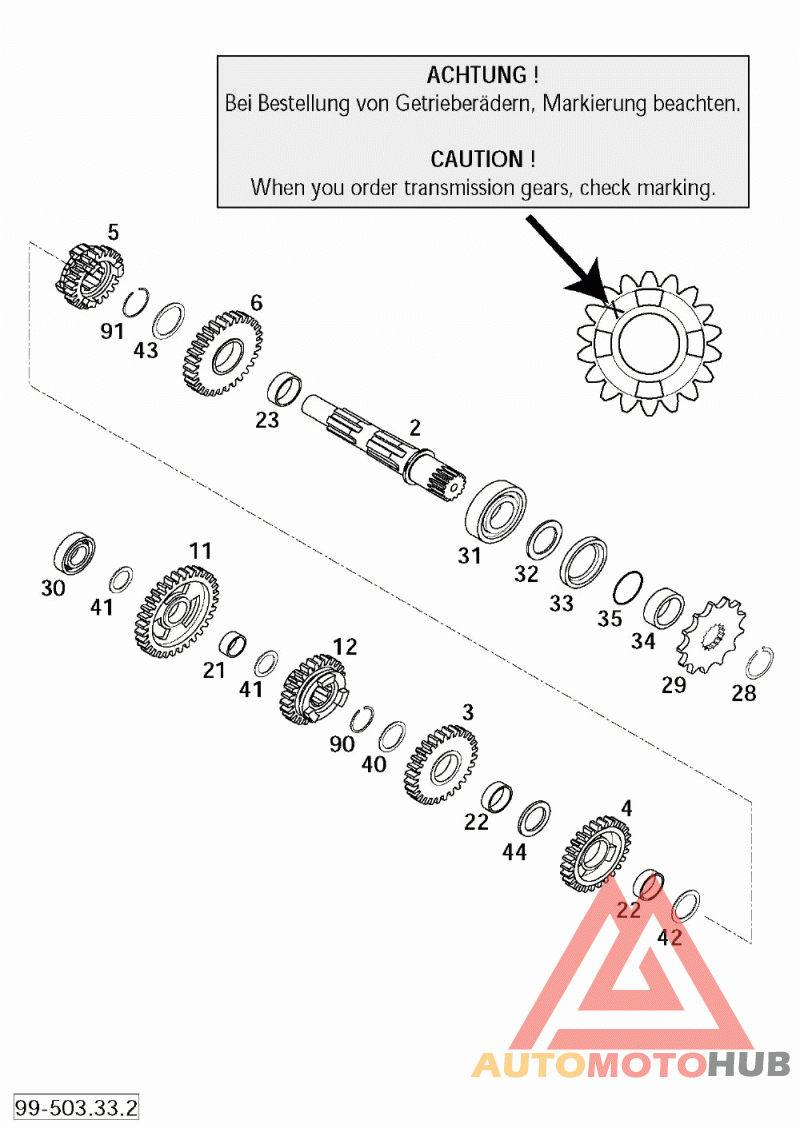 ACHTUNG !
Bei Bestellung von Getrieberädern, Markierung beachten.

CAUTION !
When you order transmission gears, check marking.

5
91
43
6
23
2
31
32
33
35
34
29
28
30
41
11
21
41
12
90
40
3
22
44
4
22
42

AUTOMOTOHUB

99-503.33.2