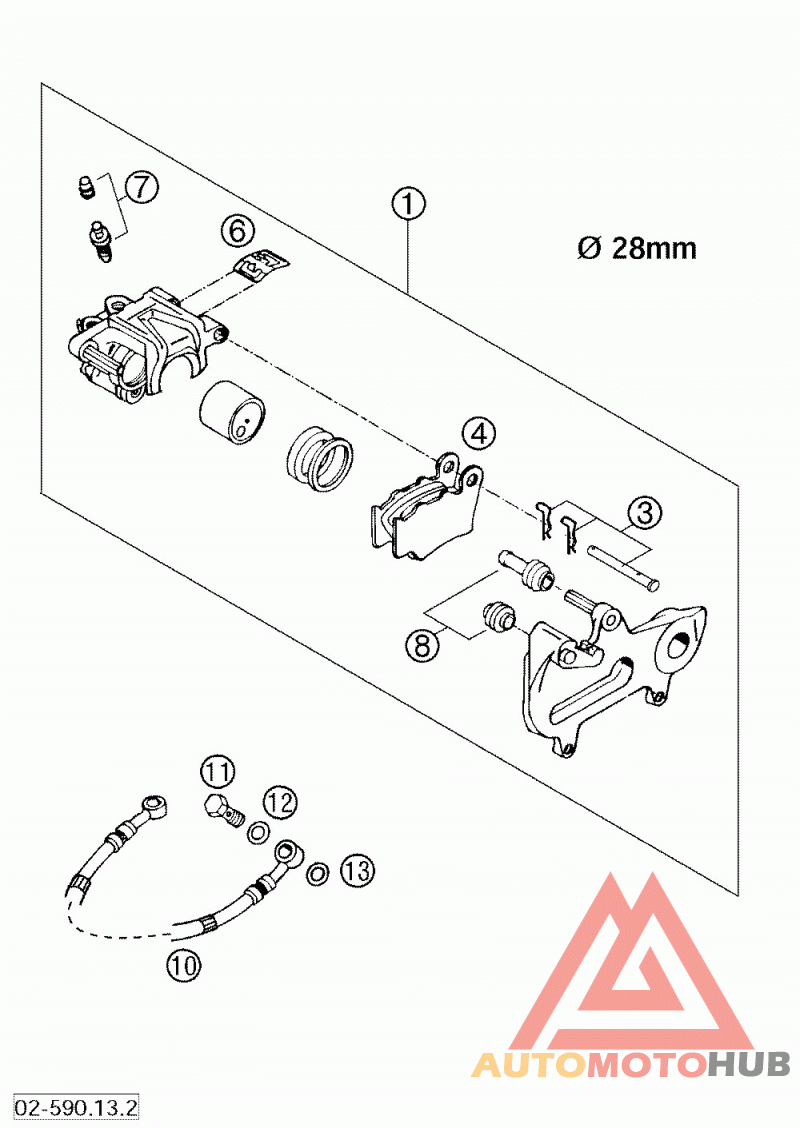 7
6
1
Ø 28mm
4
3
8
11
12
13
10
AUTOMOTOHUB
02-590.13.2